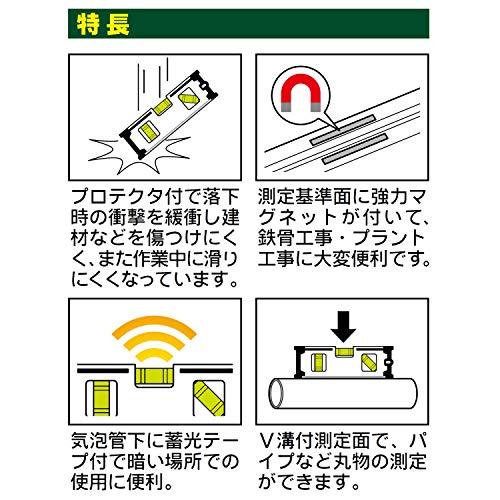 特長

プロテクタ付で落下時の衝撃を緩衝し建材などを傷つけにくく、また作業中に滑りにくくなっています。

測定基準面に強力マグネットが付いて、鉄骨工事・プラント工事に大変便利です。

気泡管下に蓄光テープ付で暗い場所での使用に便利。

V溝付測定面で、パイプなど丸物の測定ができます。