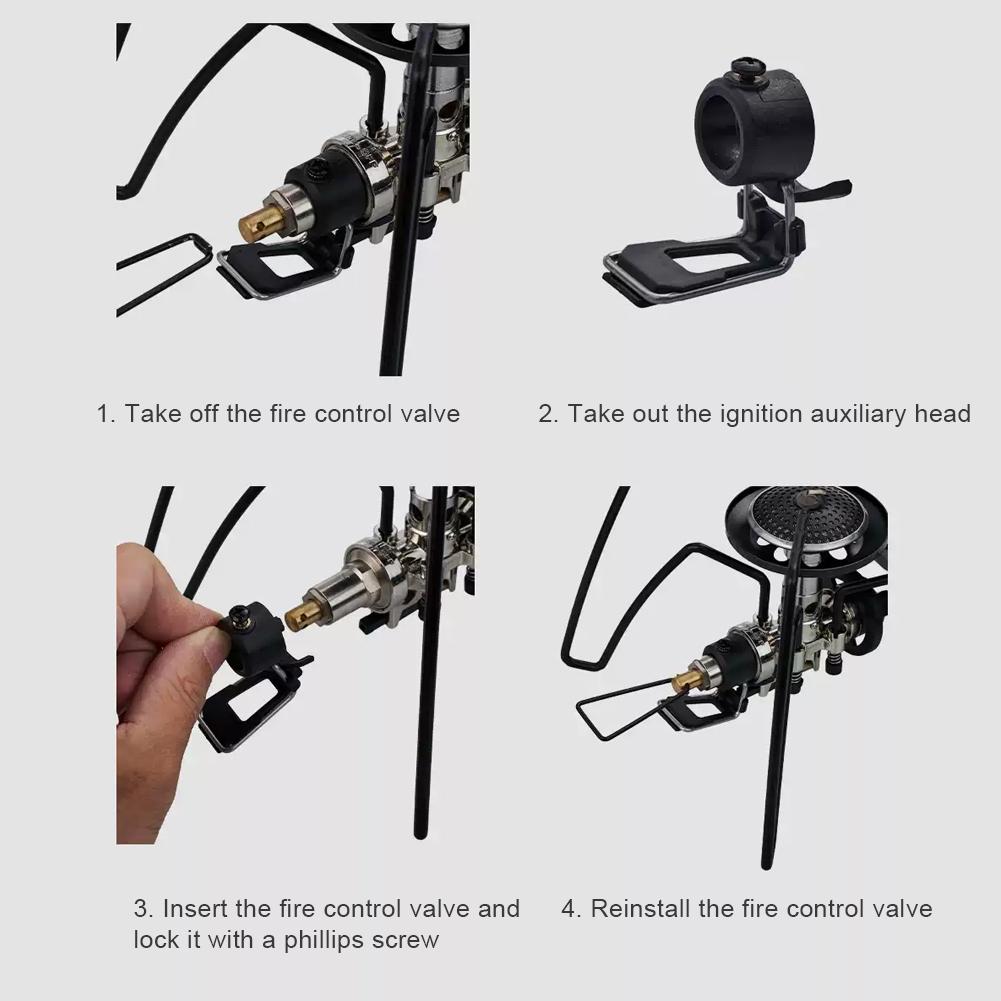 1. Take off the fire control valve

2. Take out the ignition auxiliary head

3. Insert the fire control valve and lock it with a phillips screw

4. Reinstall the fire control valve