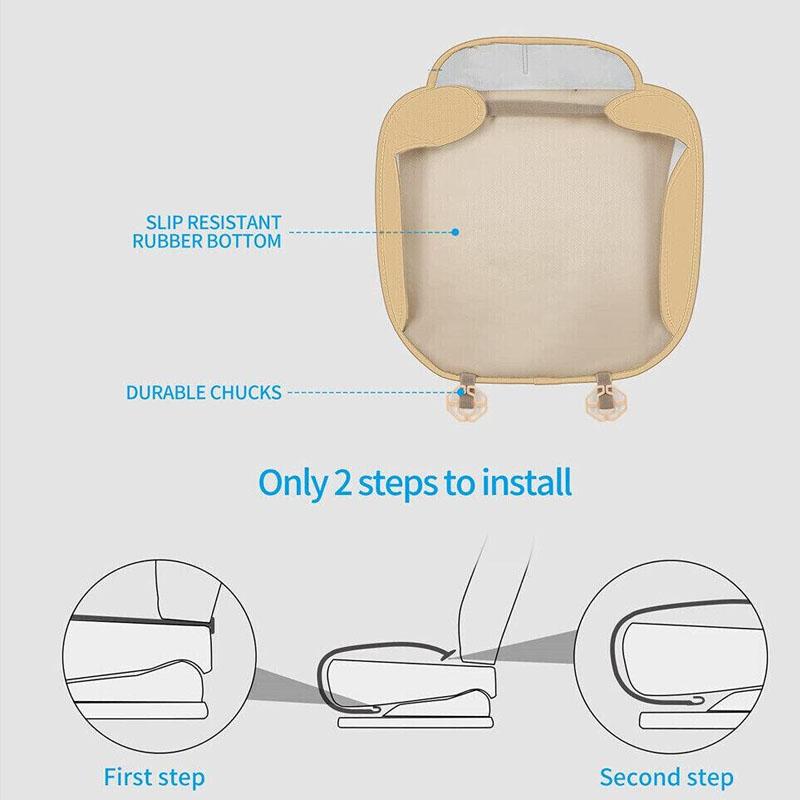 SLIP RESISTANT
RUBBER BOTTOM

DURABLE CHUCKS

Only 2 steps to install

First step

Second step