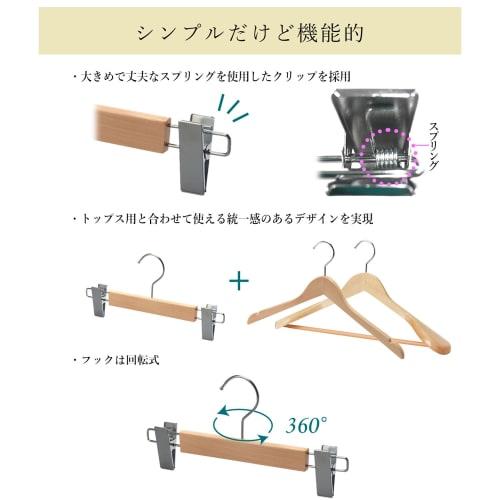 シンプルだけど機能的

・大きめで丈夫なスプリングを使用したクリップを採用

スプリング

・トップス用と合わせて使える統一感のあるデザインを実現

+

・フックは回転式

360°