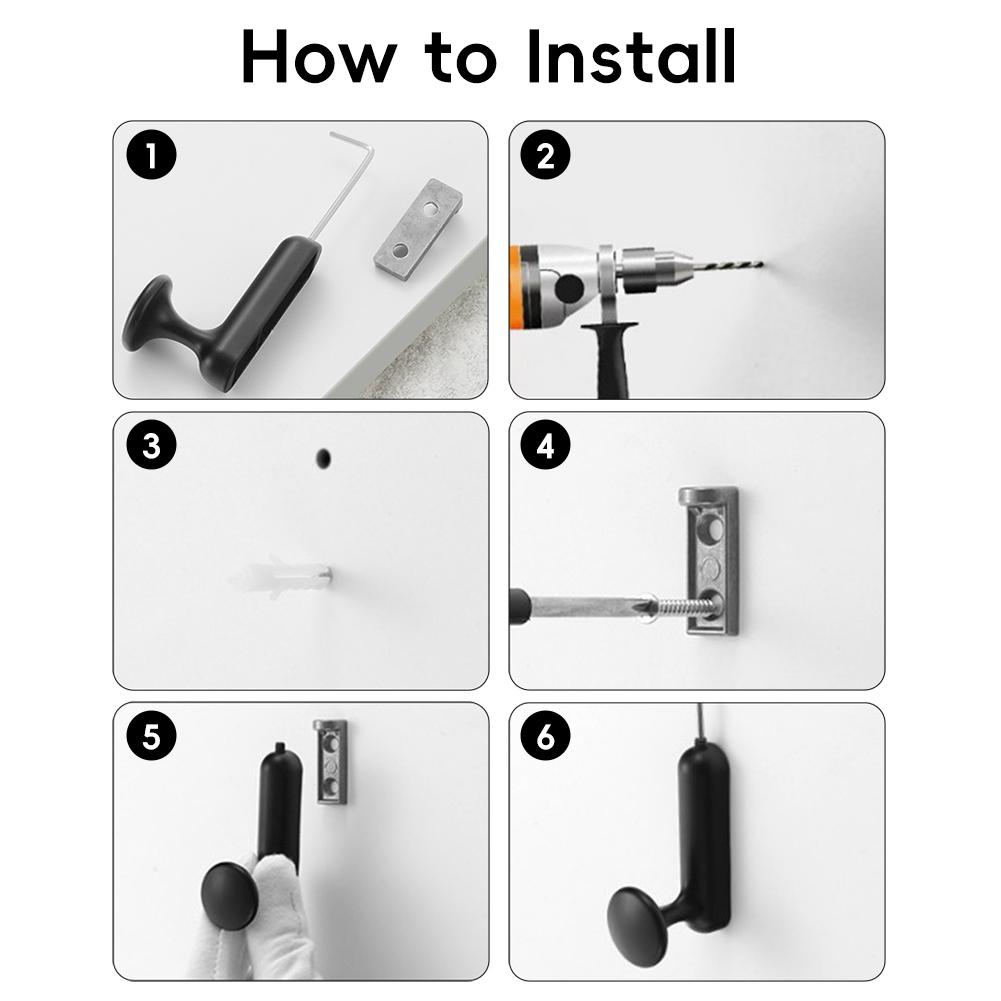 How to Install

1

2

3

4

5

6