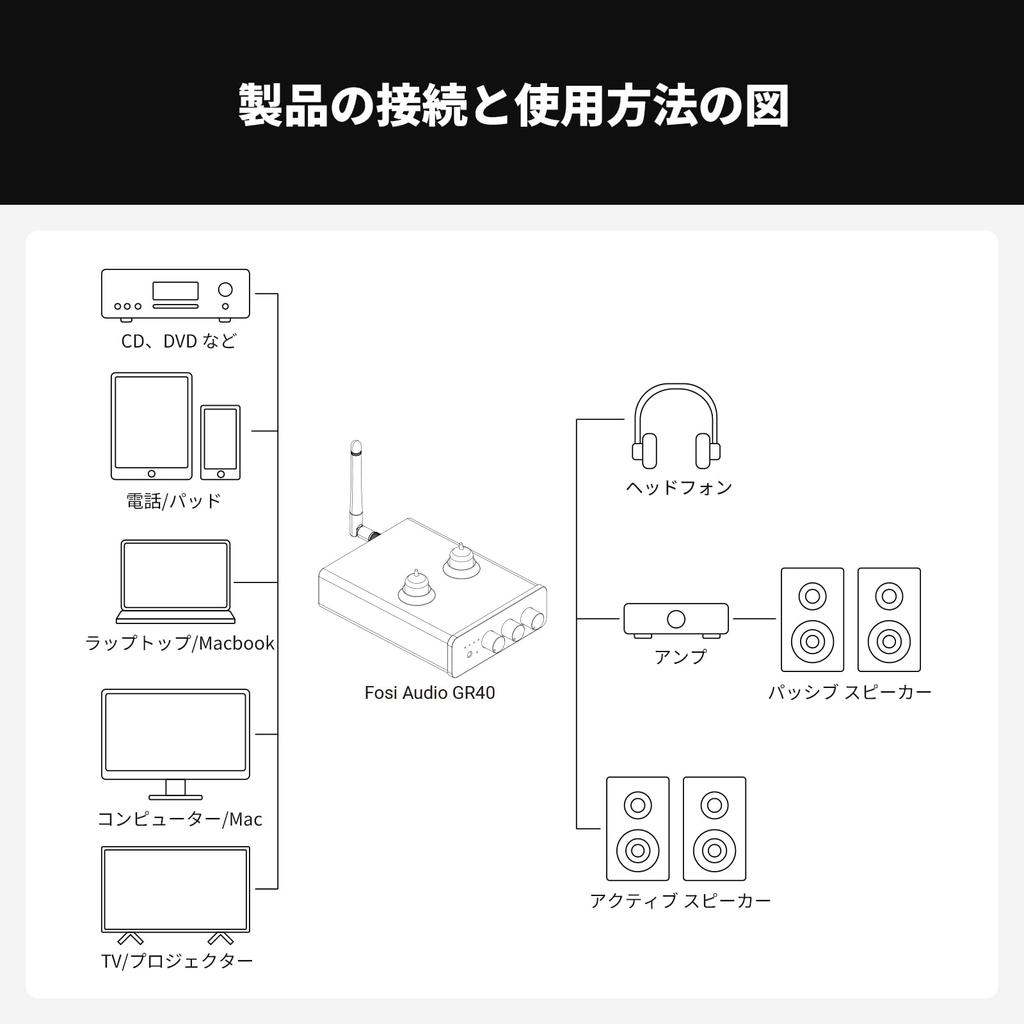 製品の接続と使用方法の図

CD、DVD など

電話/パッド

ラップトップ/Macbook

コンピューター/Mac

TV/プロジェクター

Fosi Audio GR40

ヘッドフォン

アンプ

パッシブ スピーカー

アクティブ スピーカー