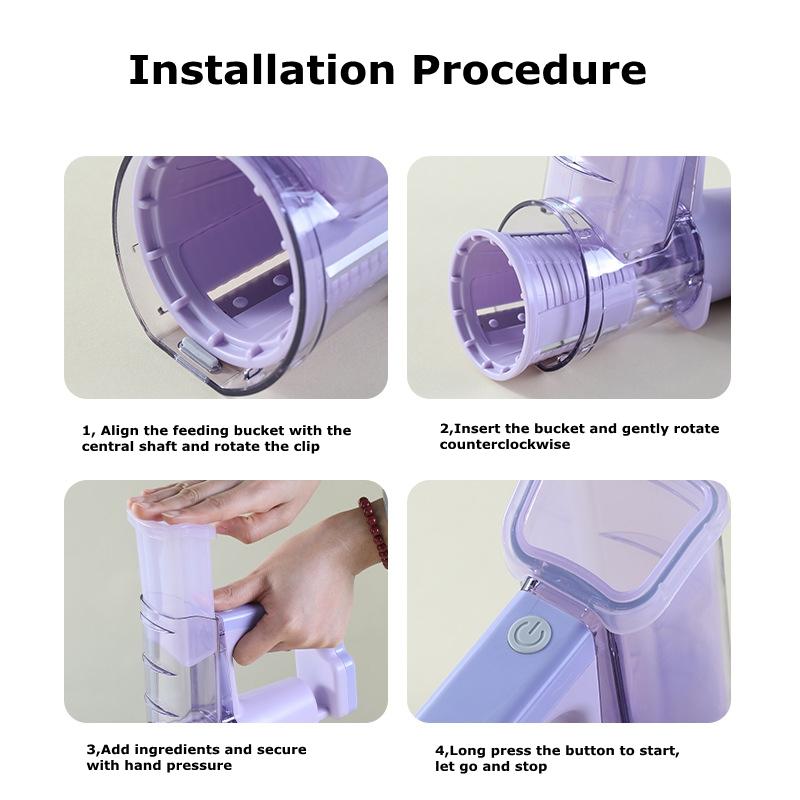 Installation Procedure

1, Align the feeding bucket with the central shaft and rotate the clip

2,Insert the bucket and gently rotate counterclockwise

3,Add ingredients and secure with hand pressure

4,Long press the button to start, let go and stop