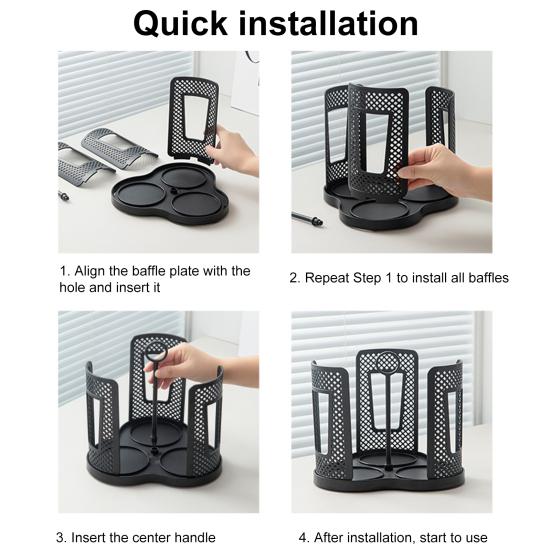 Quick installation

1. Align the baffle plate with the hole and insert it

2. Repeat Step 1 to install all baffles

3. Insert the center handle

4. After installation, start to use