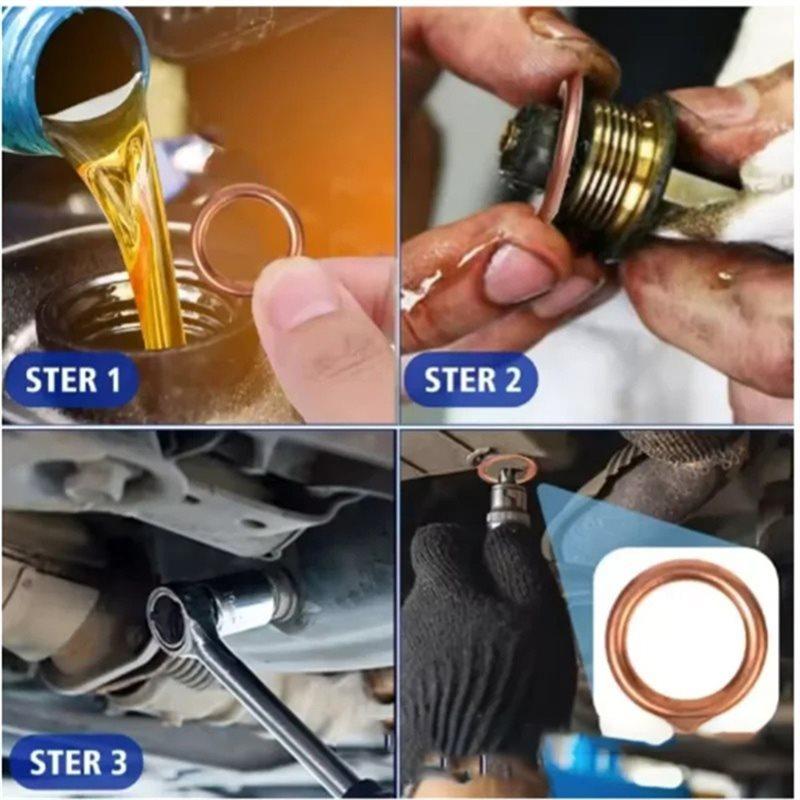 STER 1

STER 2

STER 3