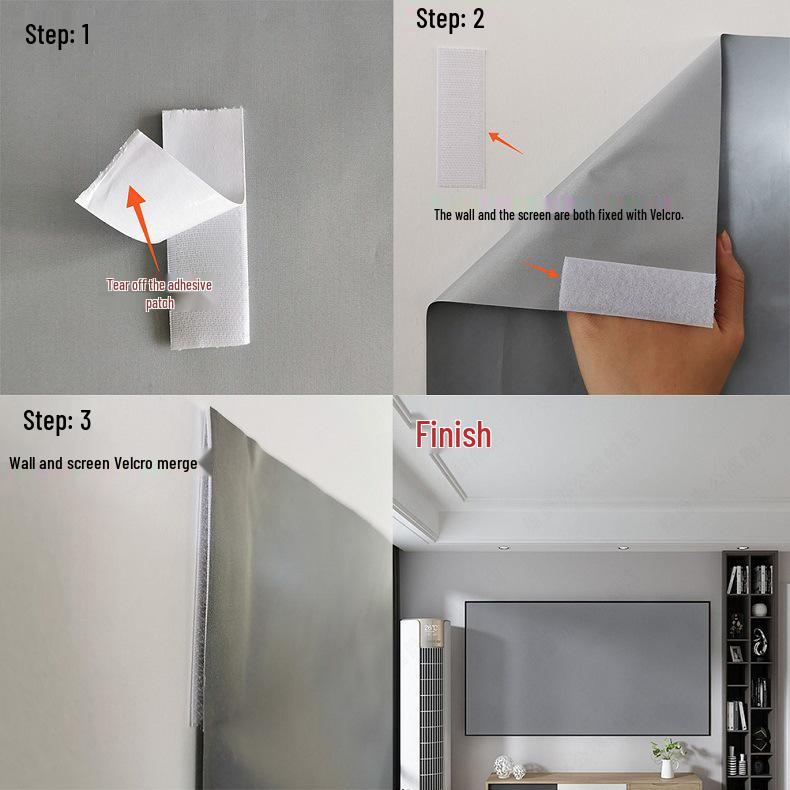 Step: 1

Tear off the adhesive patch

Step: 2

The wall and the screen are both fixed with Velcro.

Step: 3

Wall and screen Velcro merge

Finish