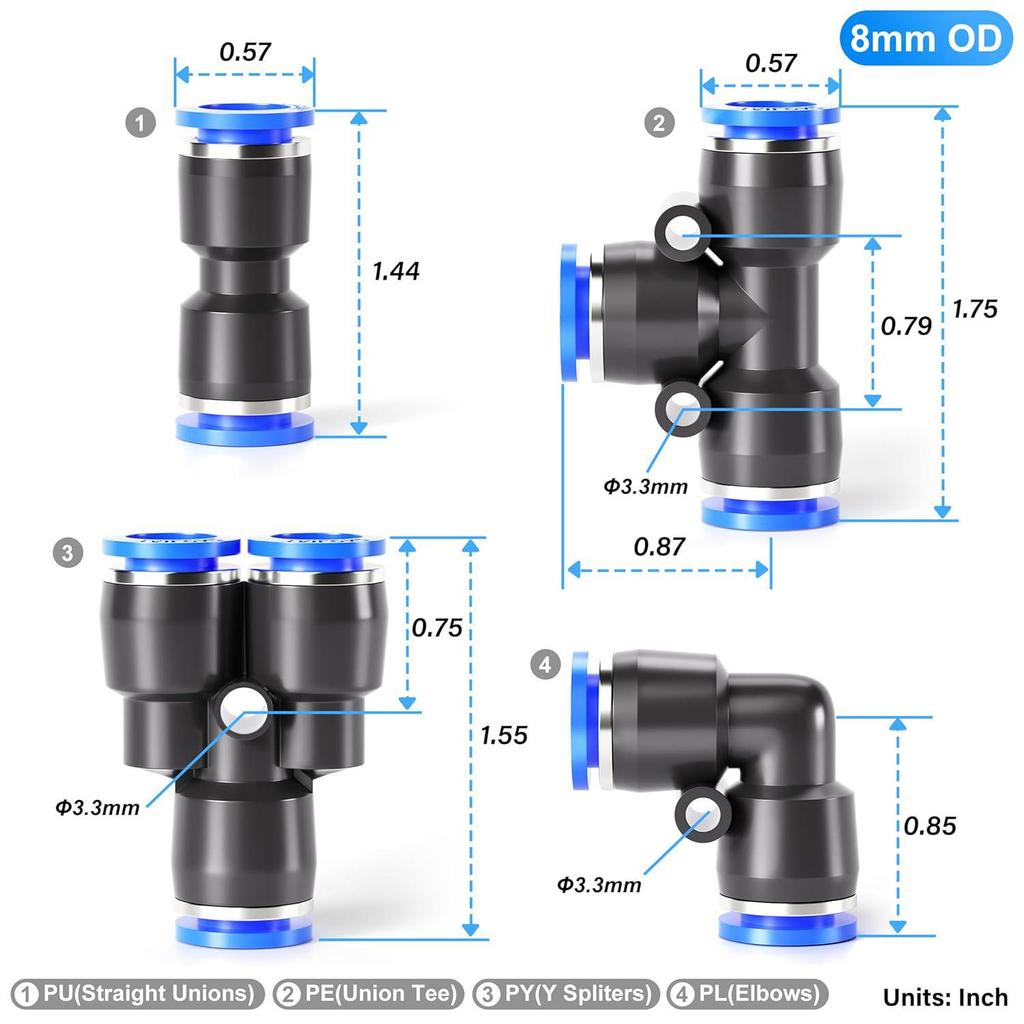 8mm OD

1
0.57
1.44

2
0.57
0.79
1.75
Φ3.3mm
0.87

3
0.75
1.55
Φ3.3mm

4
0.85
Φ3.3mm

1 PU(Straight Unions) 2 PE(Union Tee) 3 PY(Y Spliters) 4 PL(Elbows) Units: Inch