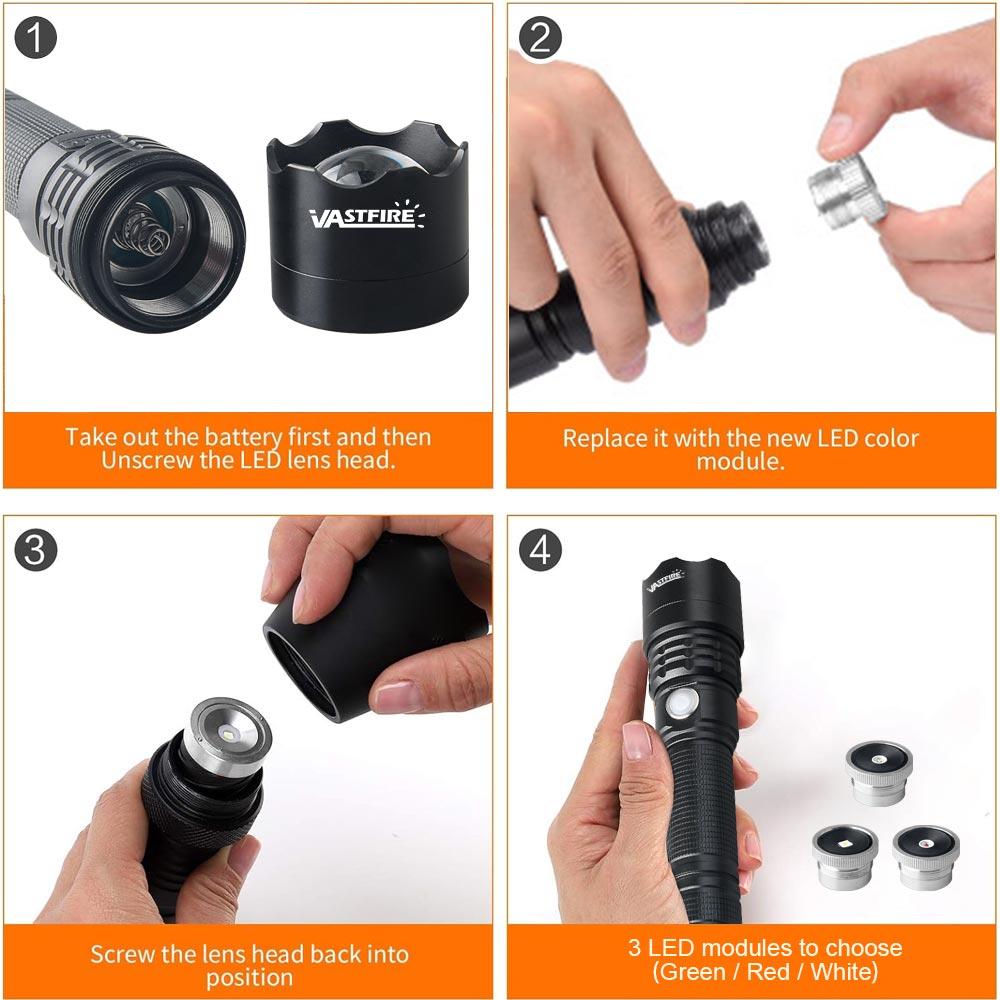 1

VASTFIRE

Take out the battery first and then Unscrew the LED lens head.

2

Replace it with the new LED color module.

3

Screw the lens head back into position

4

VASTFIRE

3 LED modules to choose (Green / Red / White)