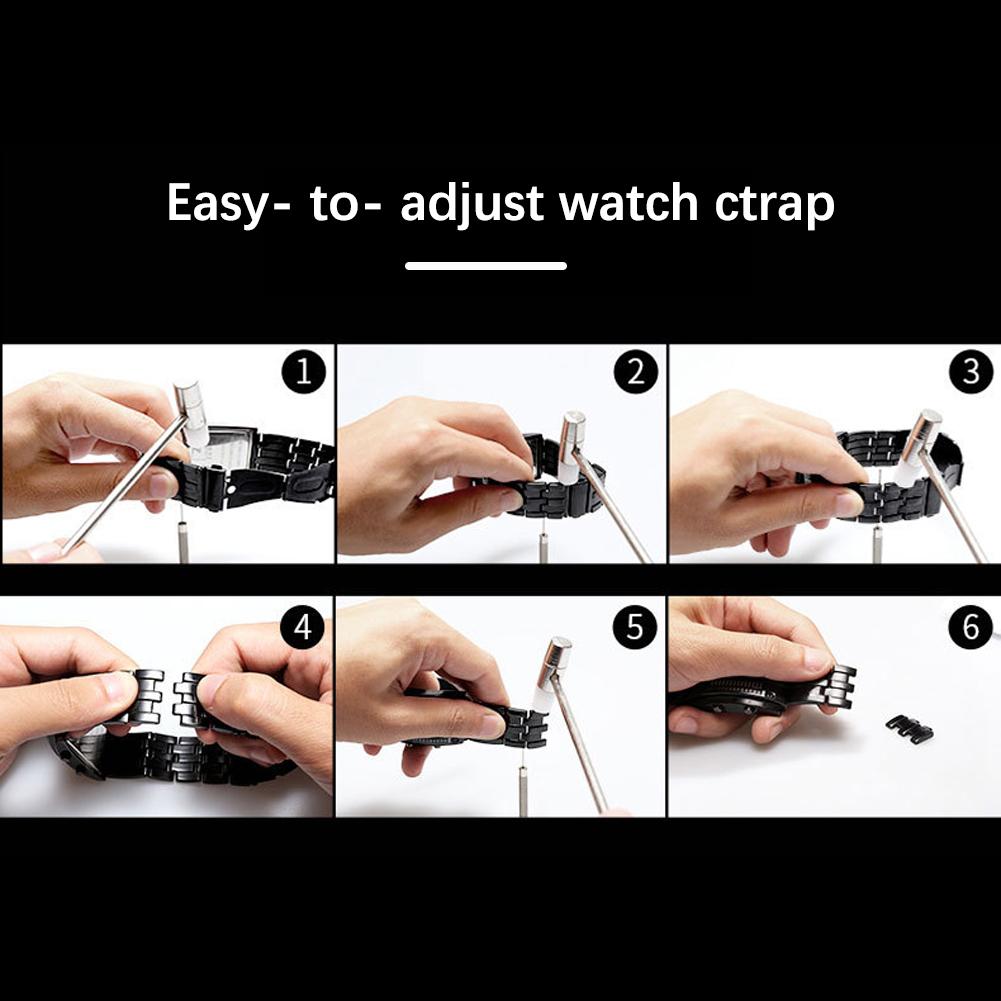 Easy- to- adjust watch ctrap

1

2

3

4

5

6