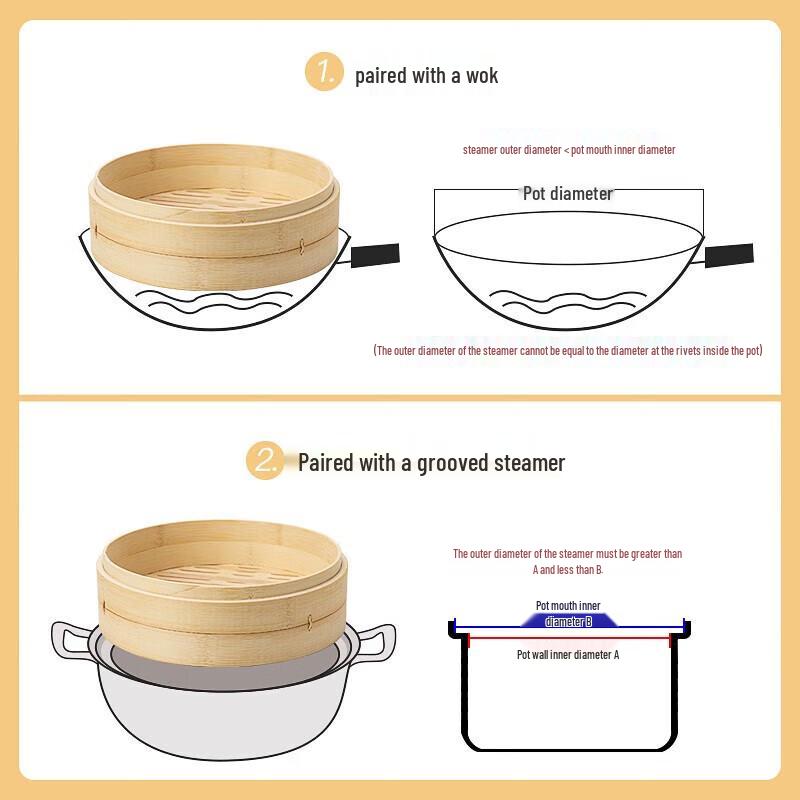 1. paired with a wok

steamer outer diameter < pot mouth inner diameter

Pot diameter

(The outer diameter of the steamer cannot be equal to the diameter at the rivets inside the pot)

2. Paired with a grooved steamer

The outer diameter of the steamer must be greater than A and less than B.

Pot mouth inner diameter B

Pot wall inner diameter A