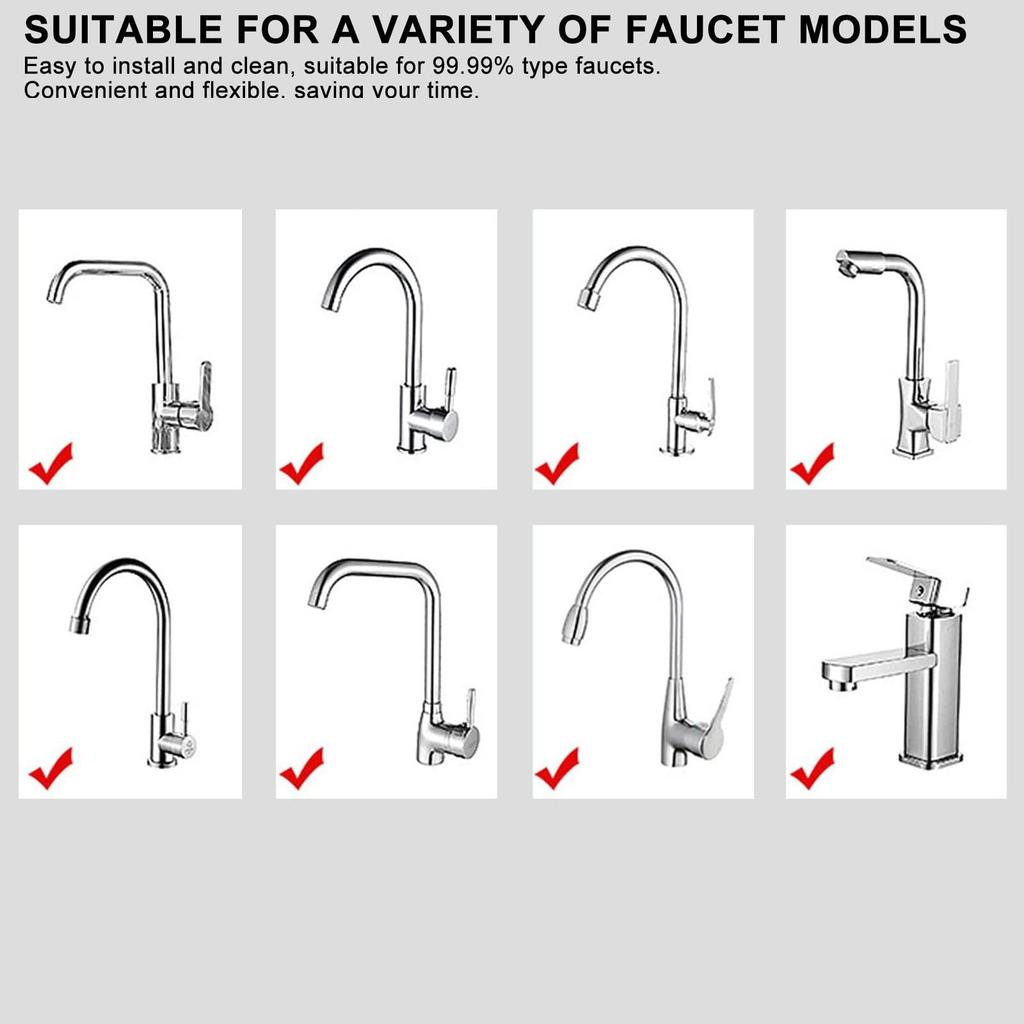 SUITABLE FOR A VARIETY OF FAUCET MODELS
Easy to install and clean, suitable for 99.99% type faucets.
Convenient and flexible, saving your time.