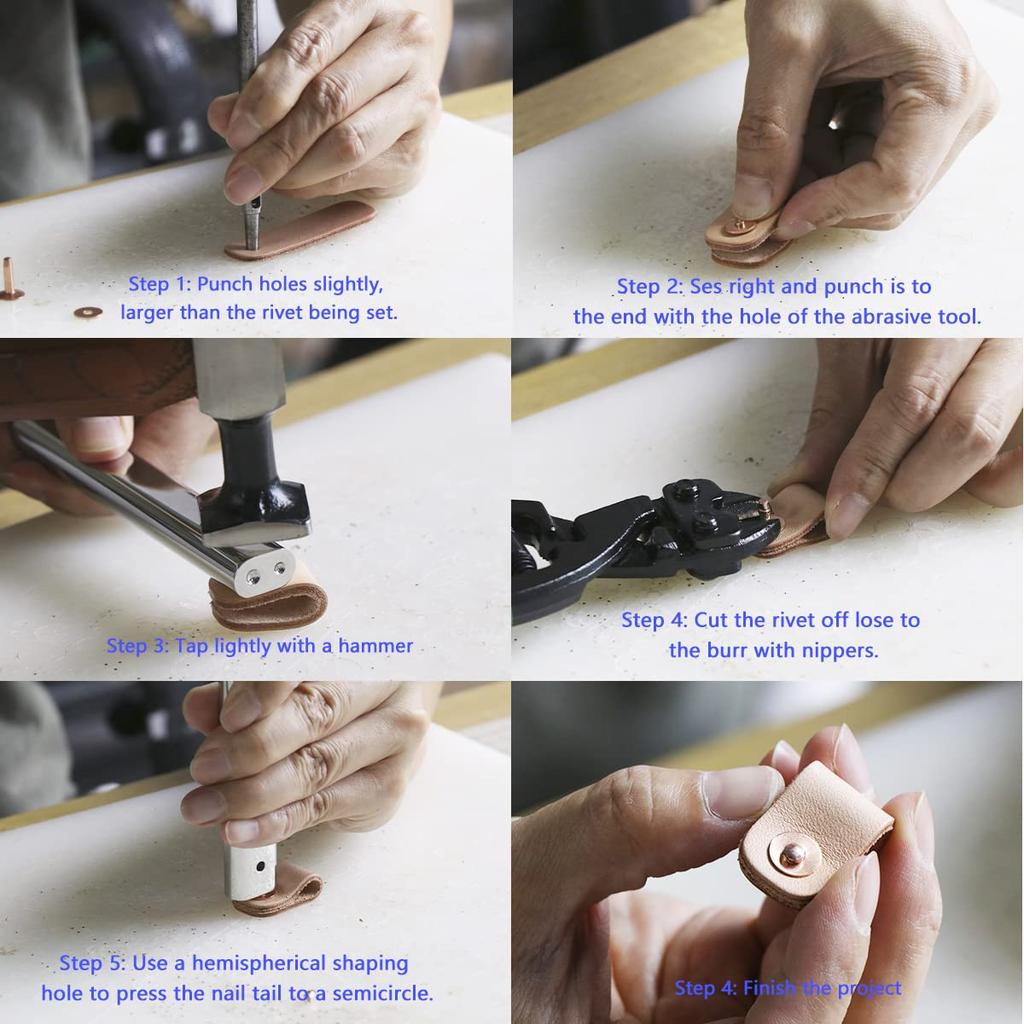 Step 1: Punch holes slightly, larger than the rivet being set.

Step 2: Ses right and punch is to the end with the hole of the abrasive tool.

Step 3: Tap lightly with a hammer

Step 4: Cut the rivet off lose to the burr with nippers.

Step 5: Use a hemispherical shaping hole to press the nail tail to a semicircle.

Step 4: Finish the project