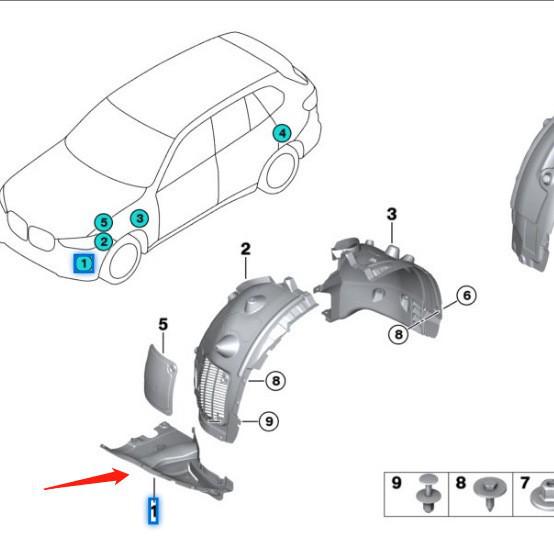 4
5
3
2
1
3
2
6
8
5
8
9
1
9
8
7