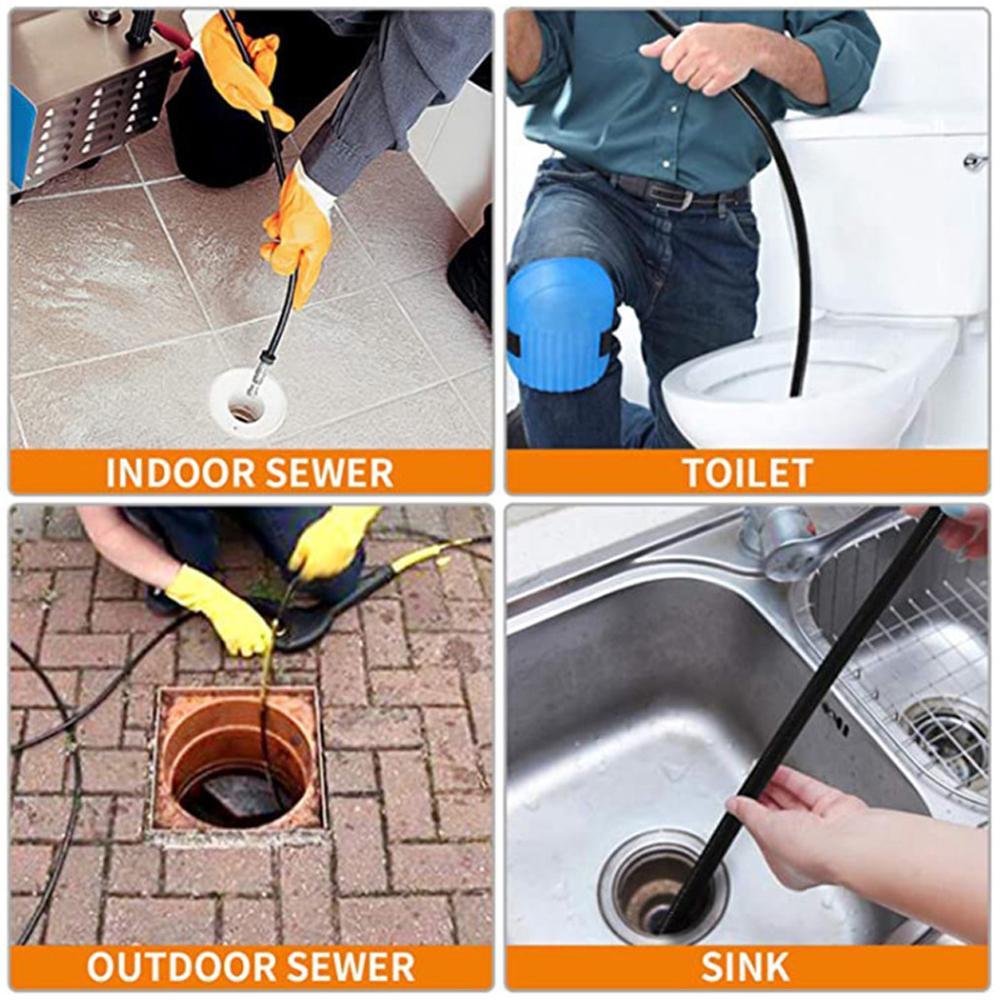 INDOOR SEWER

TOILET

OUTDOOR SEWER

SINK