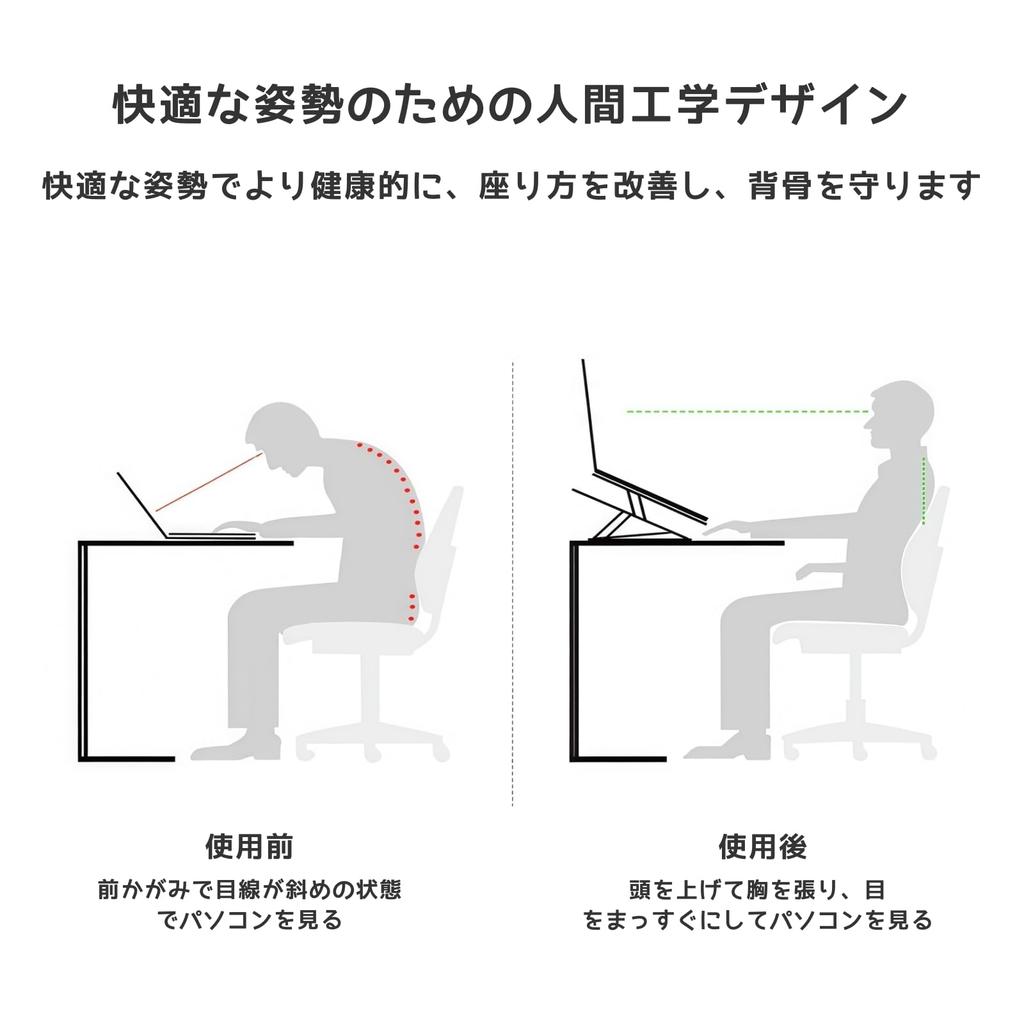 快適な姿勢のための人間工学デザイン

快適な姿勢でより健康的に、座り方を改善し、背骨を守ります

使用前

前かがみで目線が斜めの状態でパソコンを見る

使用後

頭を上げて胸を張り、目をまっすぐにしてパソコンを見る