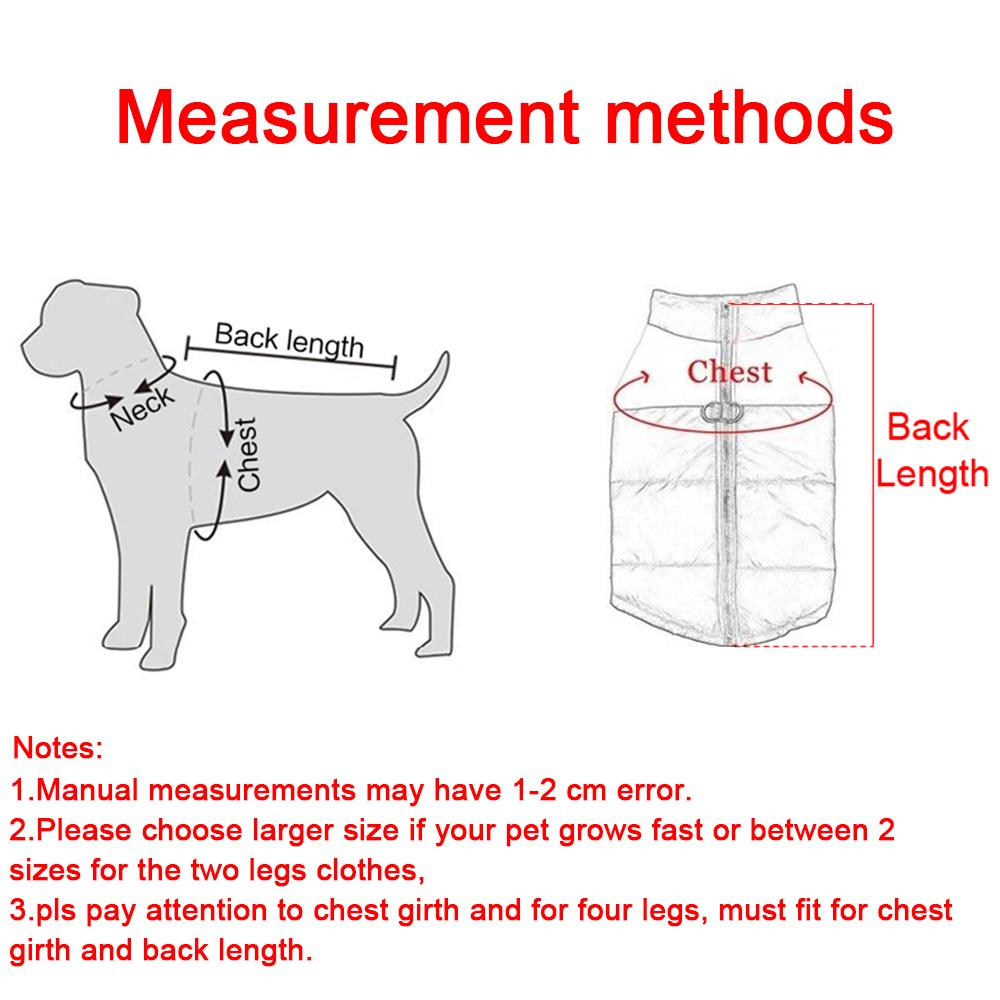 Measurement methods

Back length

Neck

Chest

Chest

Back Length

Notes:
1.Manual measurements may have 1-2 cm error.
2.Please choose larger size if your pet grows fast or between 2 sizes for the two legs clothes,
3.pls pay attention to chest girth and for four legs, must fit for chest girth and back length.