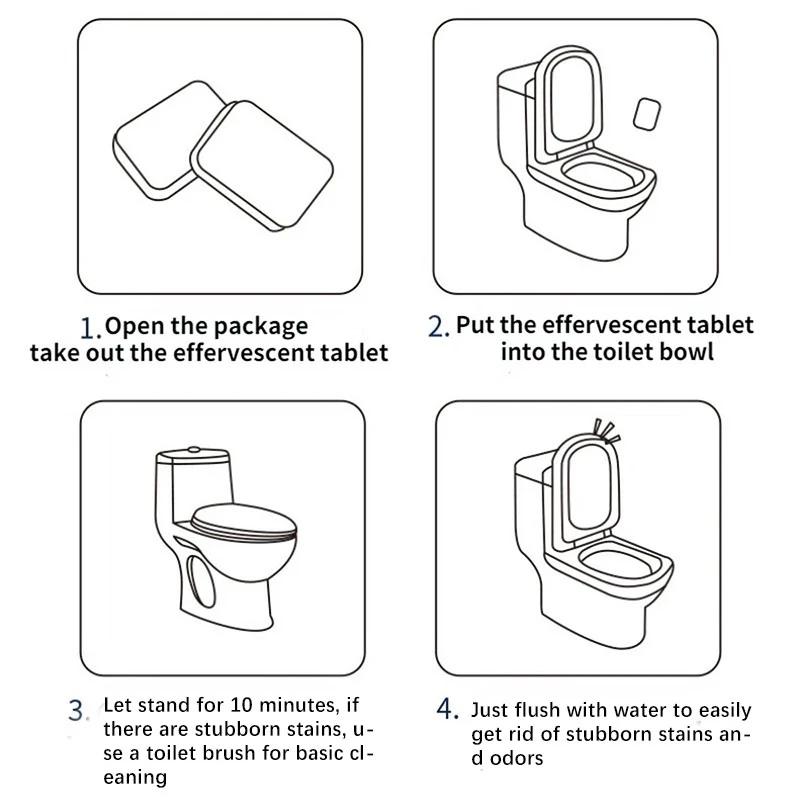 1. Open the package take out the effervescent tablet

2. Put the effervescent tablet into the toilet bowl

3. Let stand for 10 minutes, if there are stubborn stains, use a toilet brush for basic cleaning

4. Just flush with water to easily get rid of stubborn stains and odors