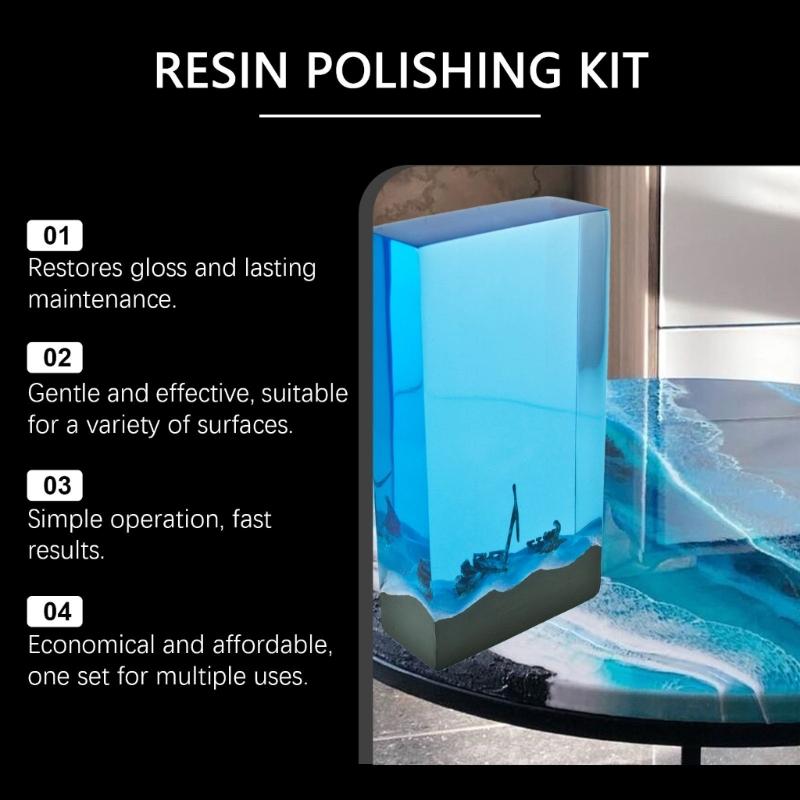 RESIN POLISHING KIT

01
Restores gloss and lasting maintenance.

02
Gentle and effective, suitable for a variety of surfaces.

03
Simple operation, fast results.

04
Economical and affordable, one set for multiple uses.