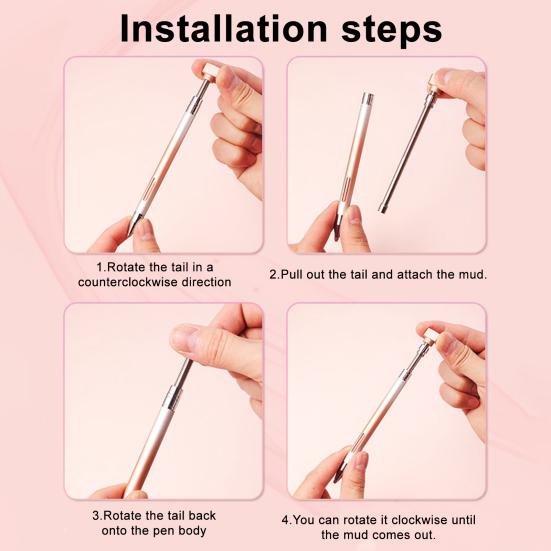 Installation steps

1.Rotate the tail in a counterclockwise direction

2.Pull out the tail and attach the mud.

3.Rotate the tail back onto the pen body

4.You can rotate it clockwise until the mud comes out.