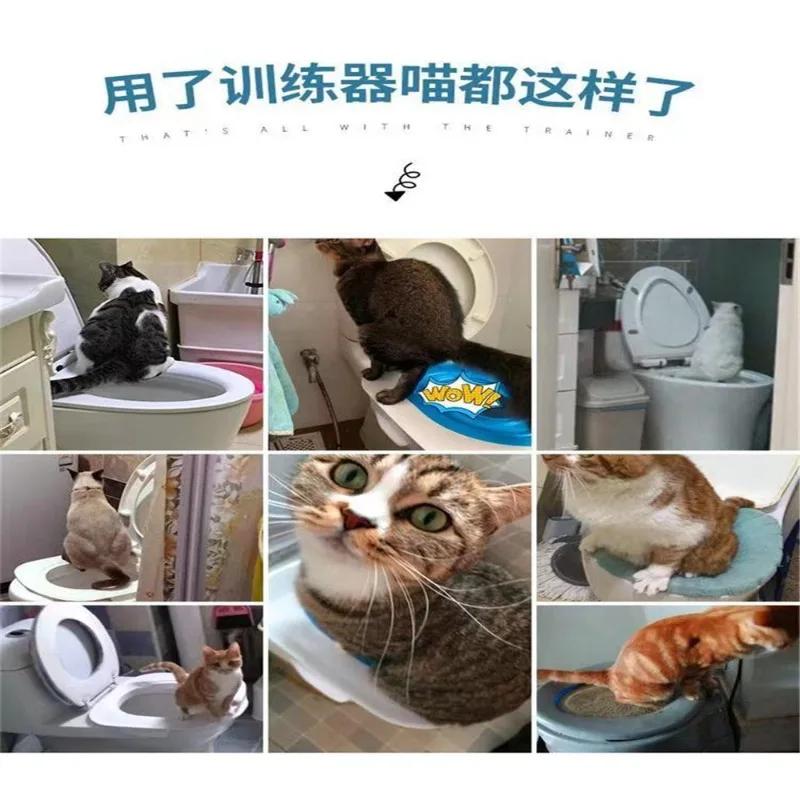 用了训练器喵都这样了

THAT'S ALL WITH THE TRAINER

WOW!