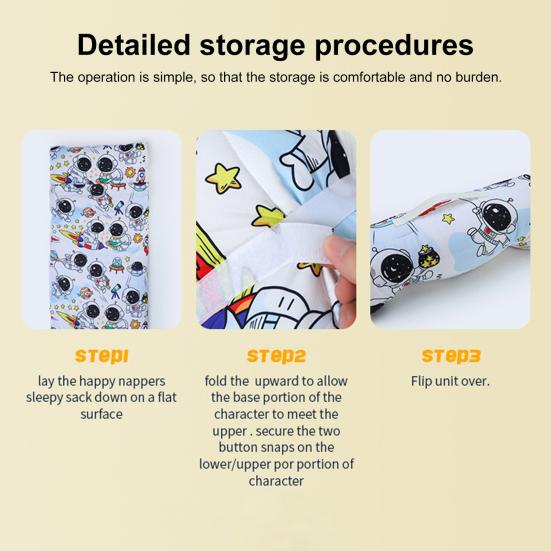 Detailed storage procedures

The operation is simple, so that the storage is comfortable and no burden.

STEP1

lay the happy nappers sleepy sack down on a flat surface

STEP2

fold the upward to allow the base portion of the character to meet the upper . secure the two button snaps on the lower/upper por portion of character

STEP3

Flip unit over.