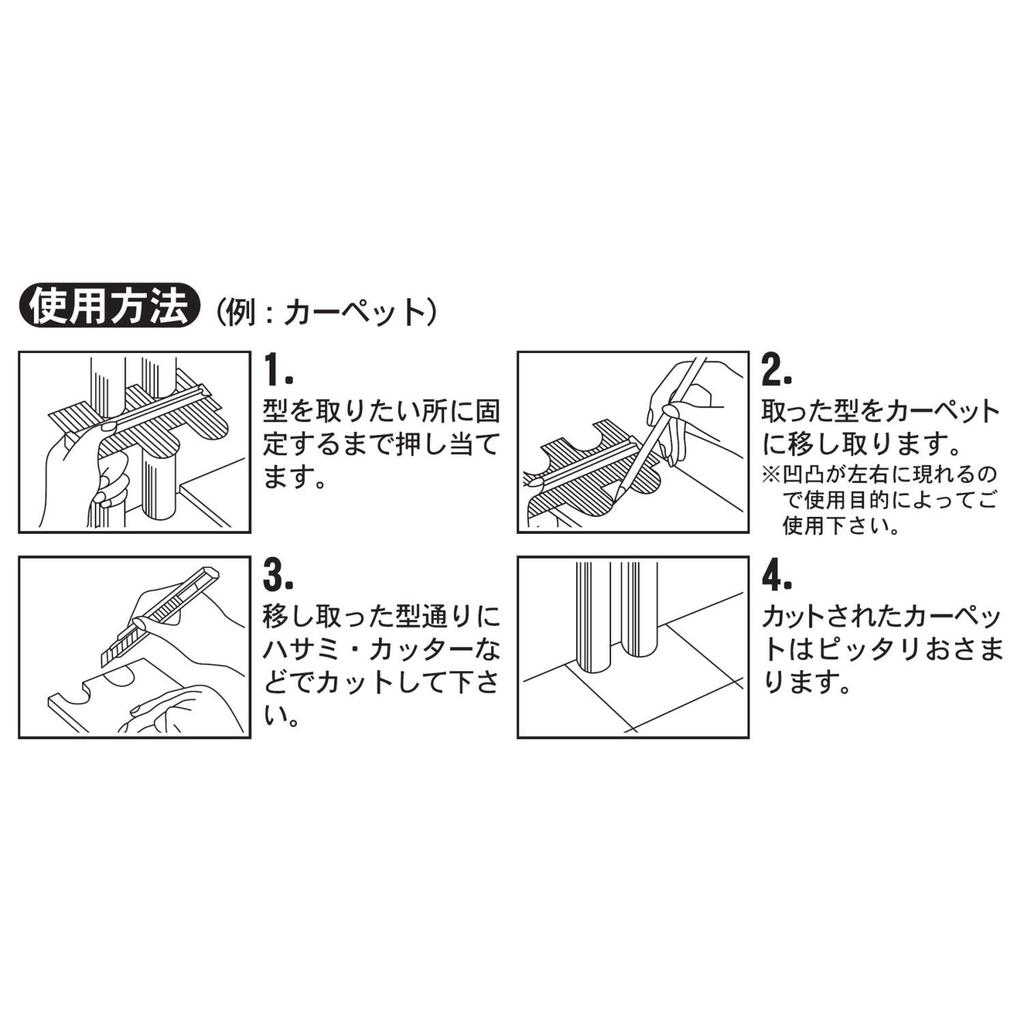 使用方法（例：カーペット）

1.
型を取りたい所に固定するまで押し当てます。

2.
取った型をカーペットに移し取ります。
※凹凸が左右に現れるので使用目的によってご使用下さい。

3.
移し取った型通りにハサミ・カッターなどでカットして下さい。

4.
カットされたカーペットはピッタリおさまります。