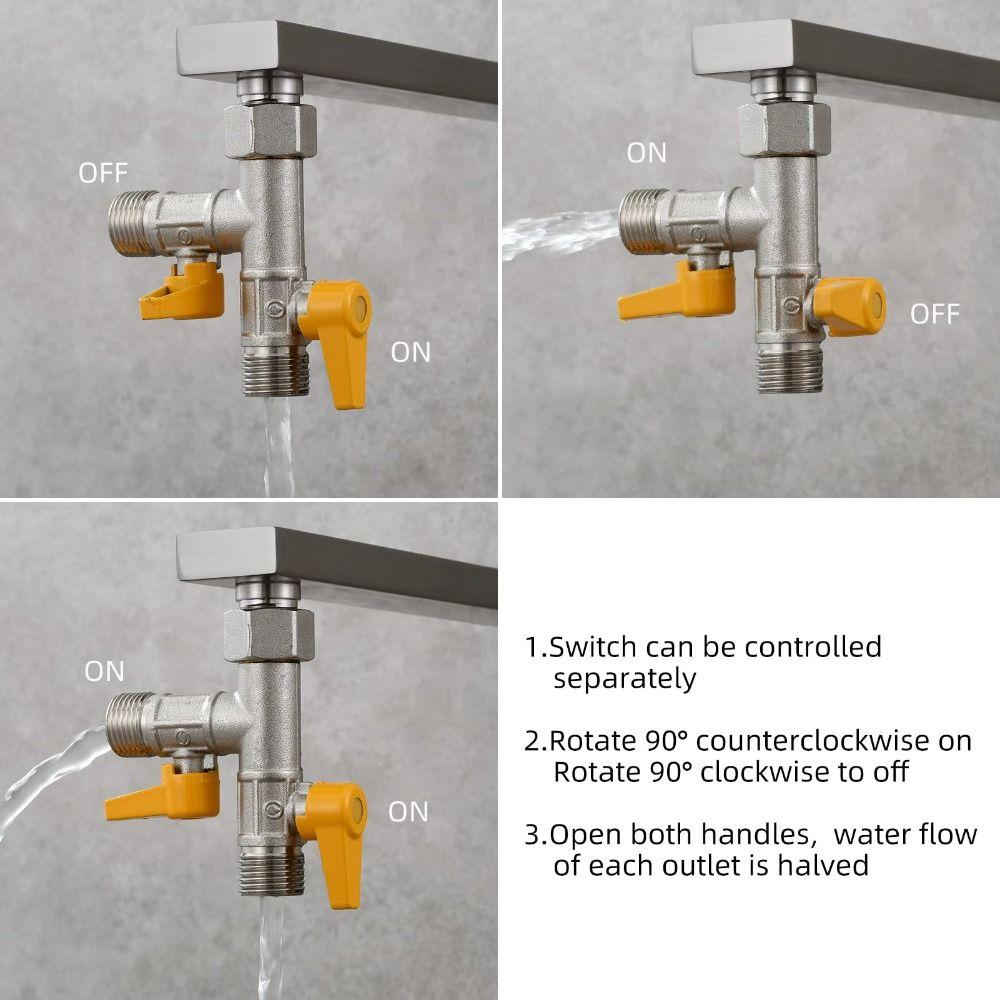 OFF

ON

ON

OFF

ON

ON

1.Switch can be controlled separately

2.Rotate 90° counterclockwise on Rotate 90° clockwise to off

3.Open both handles, water flow of each outlet is halved