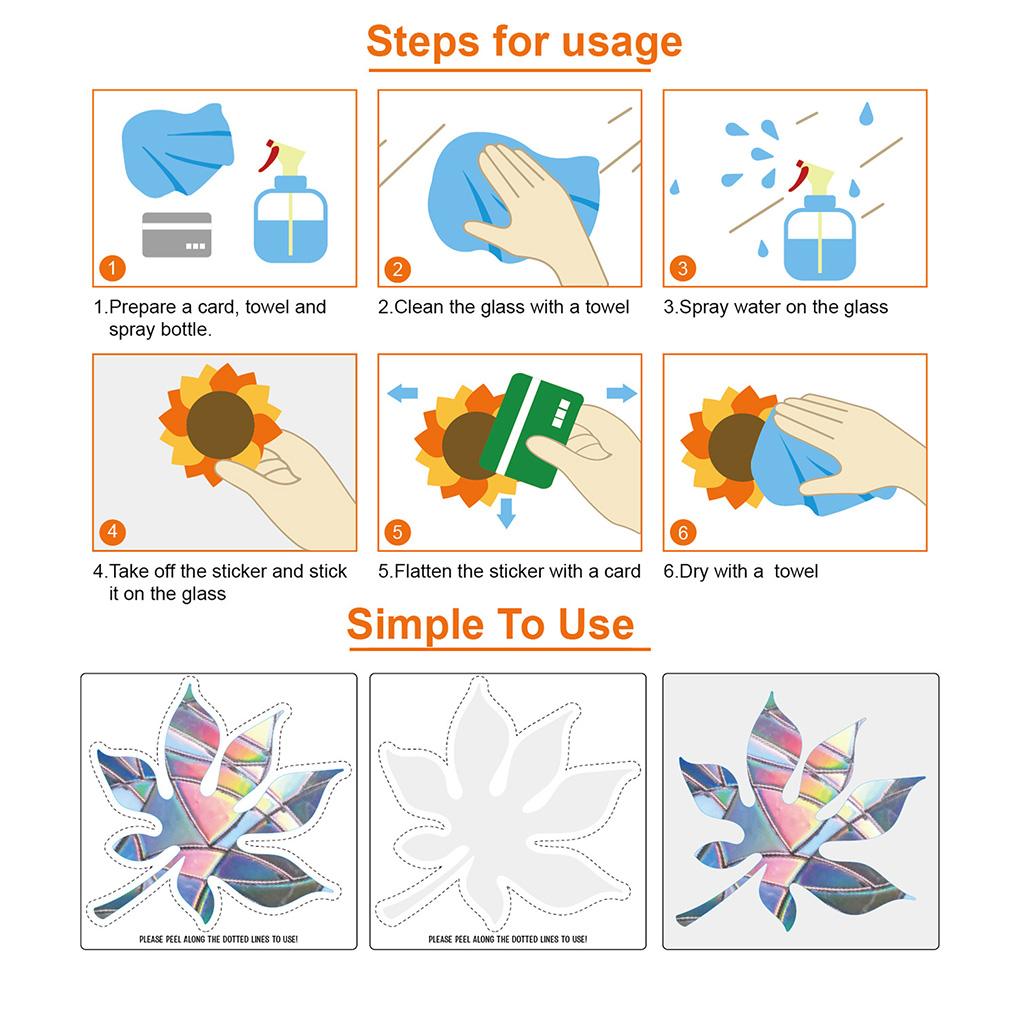 Steps for usage

1
1.Prepare a card, towel and spray bottle.

2
2.Clean the glass with a towel

3
3.Spray water on the glass

4
4.Take off the sticker and stick it on the glass

5
5.Flatten the sticker with a card

6
6.Dry with a towel

Simple To Use

PLEASE PEEL ALONG THE DOTTED LINES TO USE!

PLEASE PEEL ALONG THE DOTTED LINES TO USE!