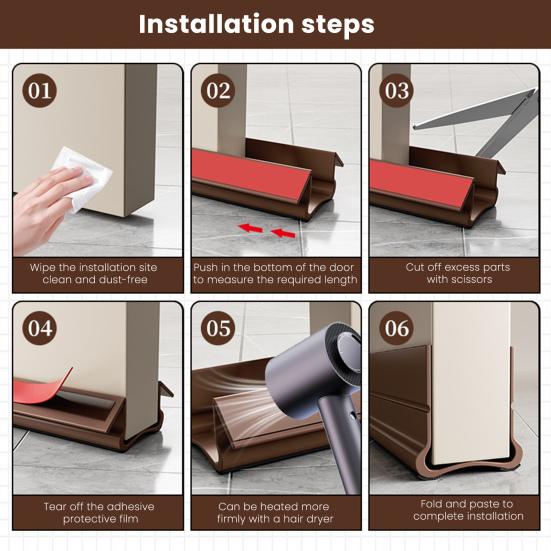 Installation steps

01

Wipe the installation site clean and dust-free

02

Push in the bottom of the door to measure the required length

03

Cut off excess parts with scissors

04

Tear off the adhesive protective film

05

Can be heated more firmly with a hair dryer

06

Fold and paste to complete installation