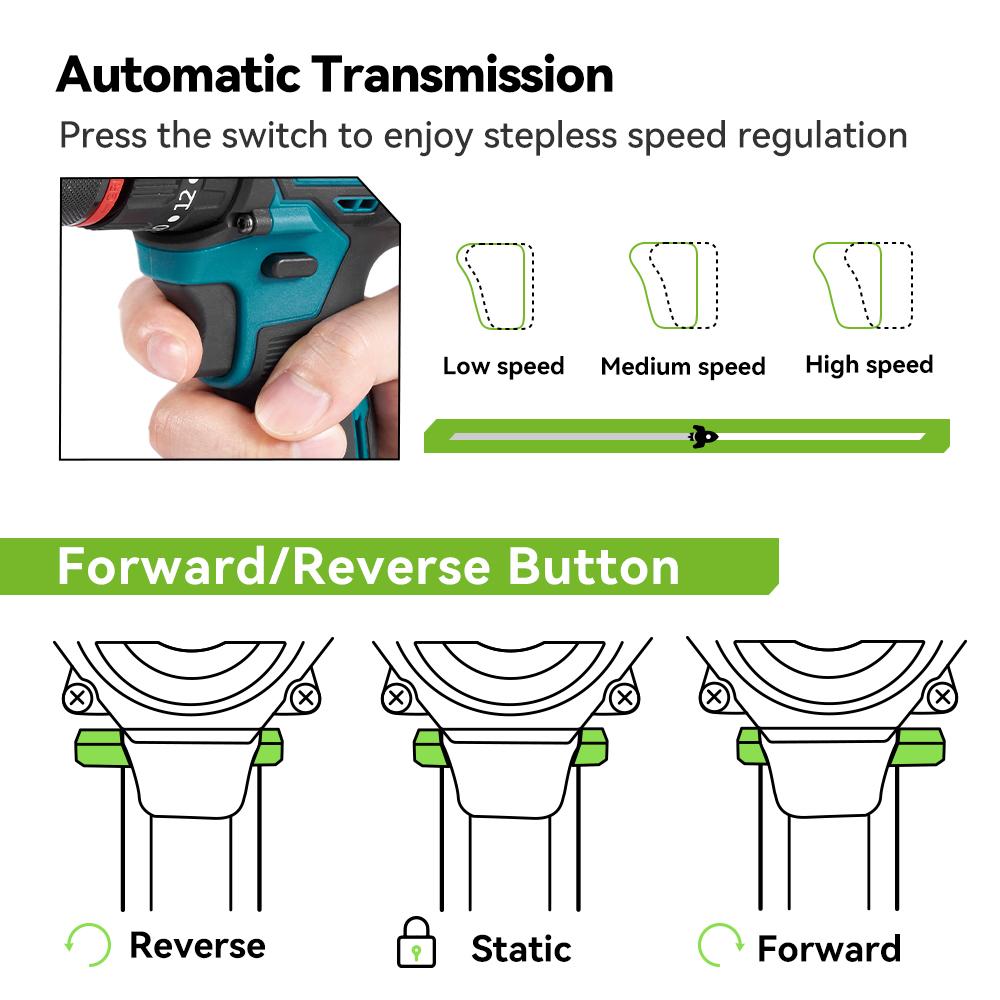 Automatic Transmission

Press the switch to enjoy stepless speed regulation

12

Low speed Medium speed High speed

Forward/Reverse Button

Reverse Static Forward