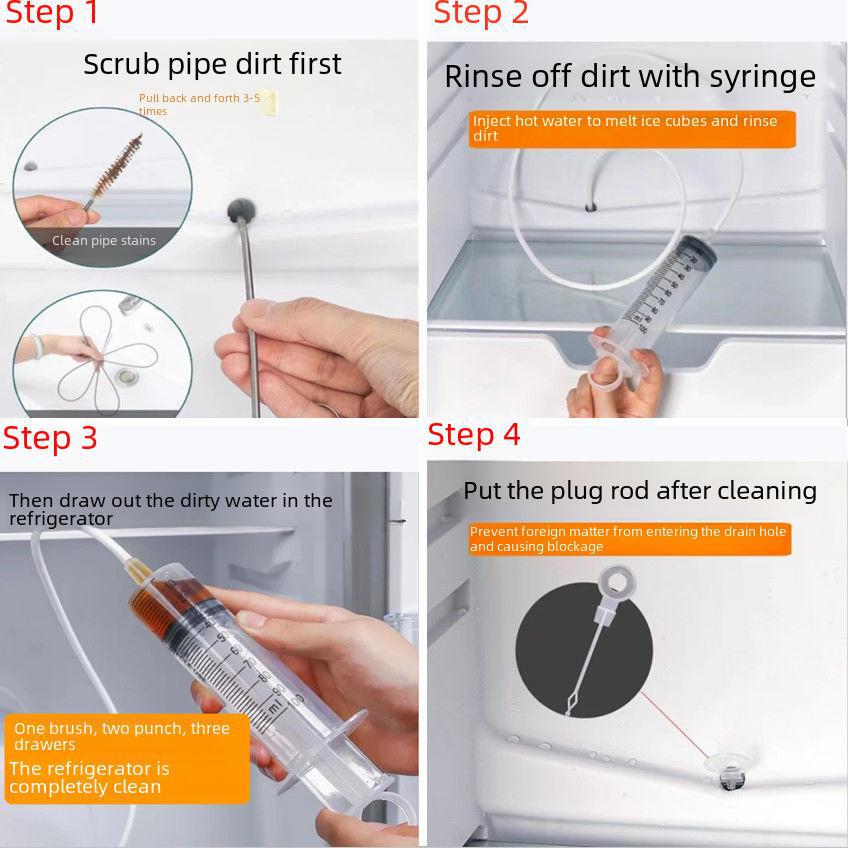 Step 1

Scrub pipe dirt first

Pull back and forth 3-5 times

Clean pipe stains

Step 2

Rinse off dirt with syringe

Inject hot water to melt ice cubes and rinse dirt

Step 3

Then draw out the dirty water in the refrigerator

One brush, two punch, three drawers

The refrigerator is completely clean

Step 4

Put the plug rod after cleaning

Prevent foreign matter from entering the drain hole and causing blockage