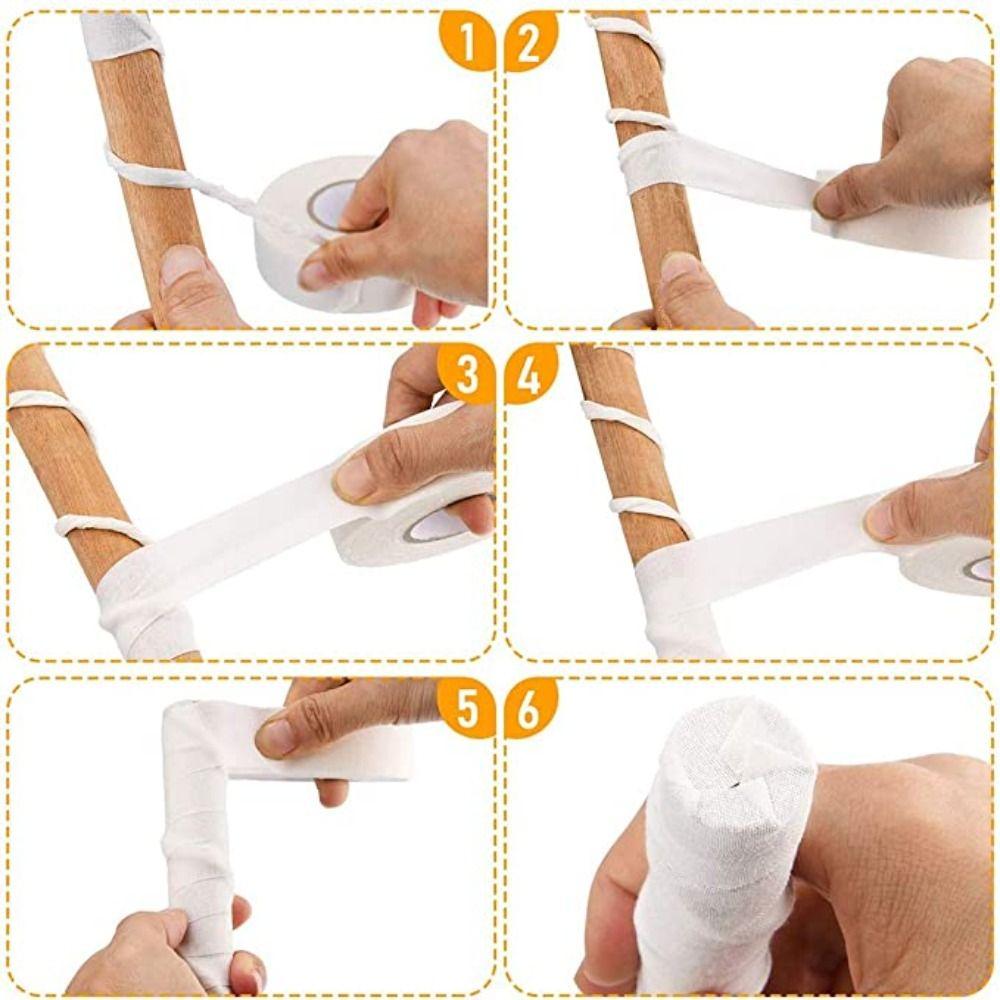 1
2
3
4
5
6