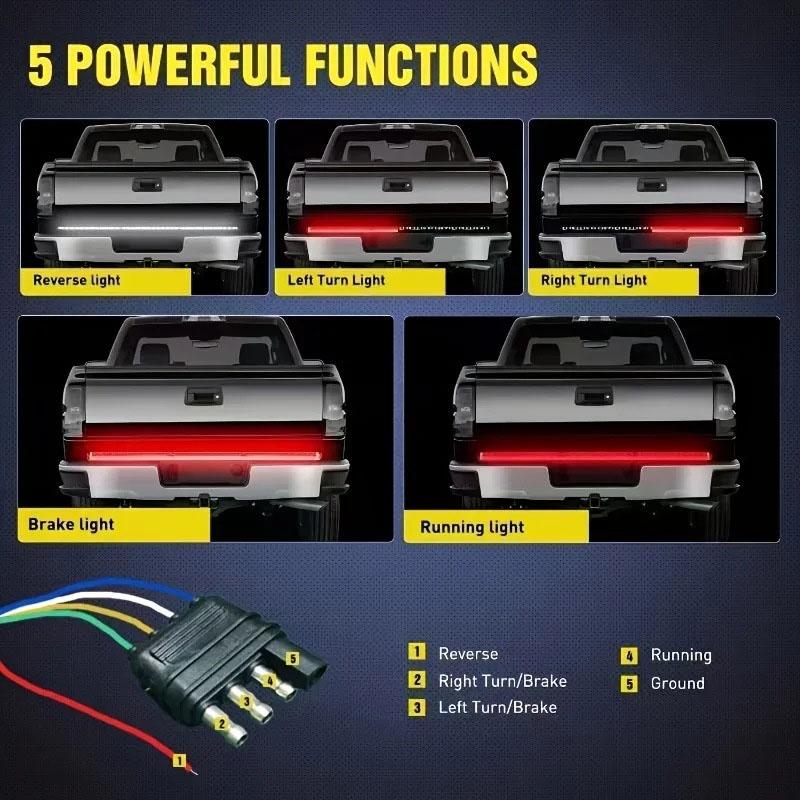 5 POWERFUL FUNCTIONS

Reverse light

Left Turn Light

Right Turn Light

Brake light

Running light

5
4
3
2
1

1 Reverse
2 Right Turn/Brake
3 Left Turn/Brake
4 Running
5 Ground