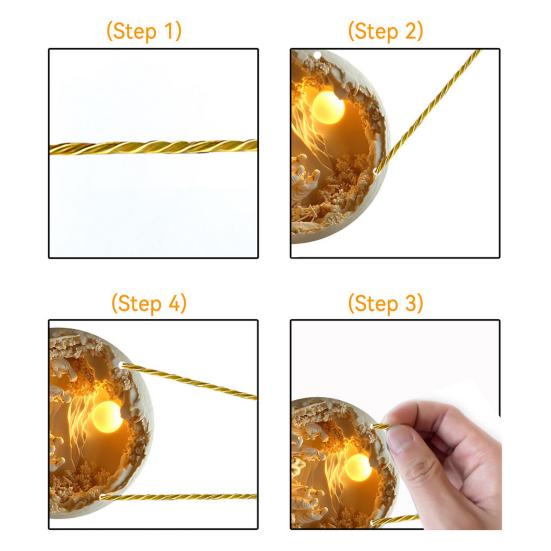 (Step 1)

(Step 2)

(Step 4)

(Step 3)