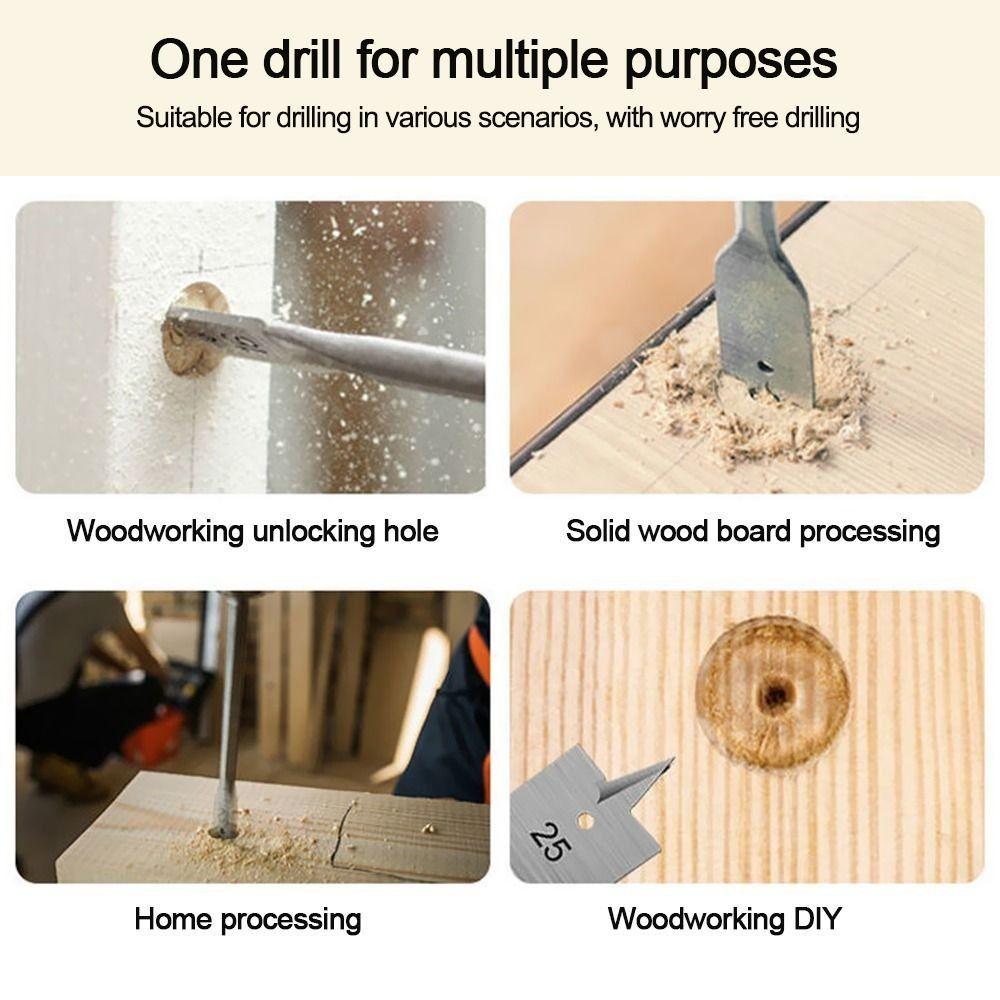 One drill for multiple purposes

Suitable for drilling in various scenarios, with worry free drilling

Woodworking unlocking hole

Solid wood board processing

Home processing

25

Woodworking DIY