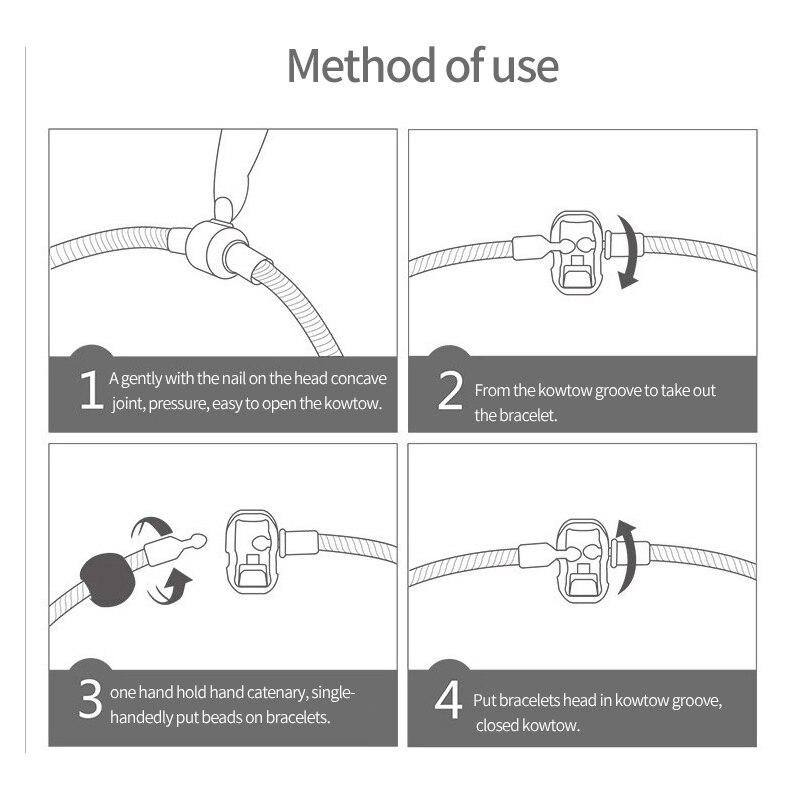 Method of use

1 A gently with the nail on the head concave joint, pressure, easy to open the kowtow.

2 From the kowtow groove to take out the bracelet.

3 one hand hold hand catenary, single-handedly put beads on bracelets.

4 Put bracelets head in kowtow groove, closed kowtow.