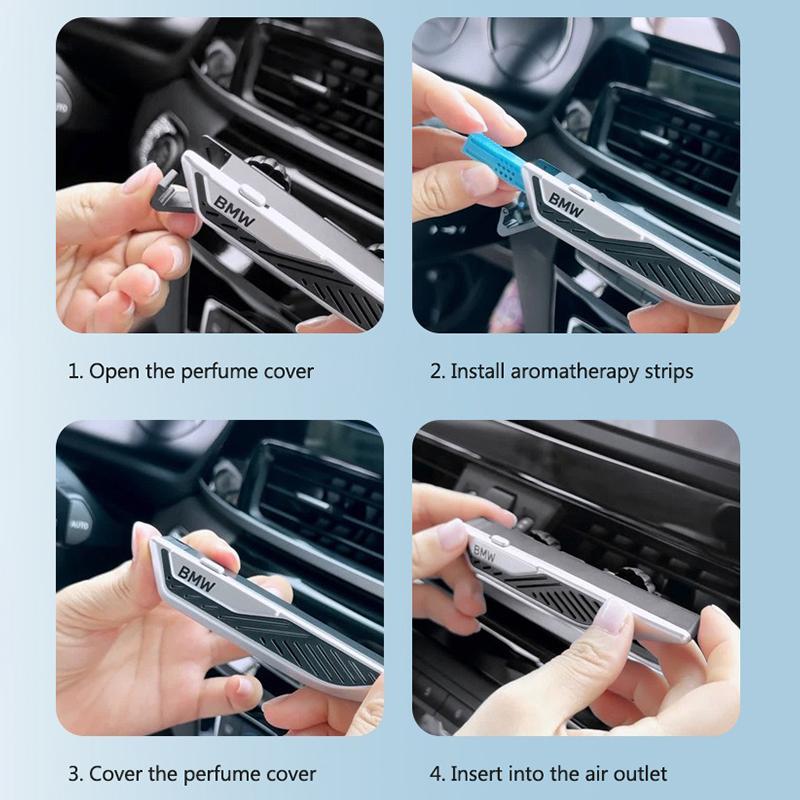 BMW

1. Open the perfume cover

BMW

2. Install aromatherapy strips

AUTO

BMW

3. Cover the perfume cover

BMW

4. Insert into the air outlet