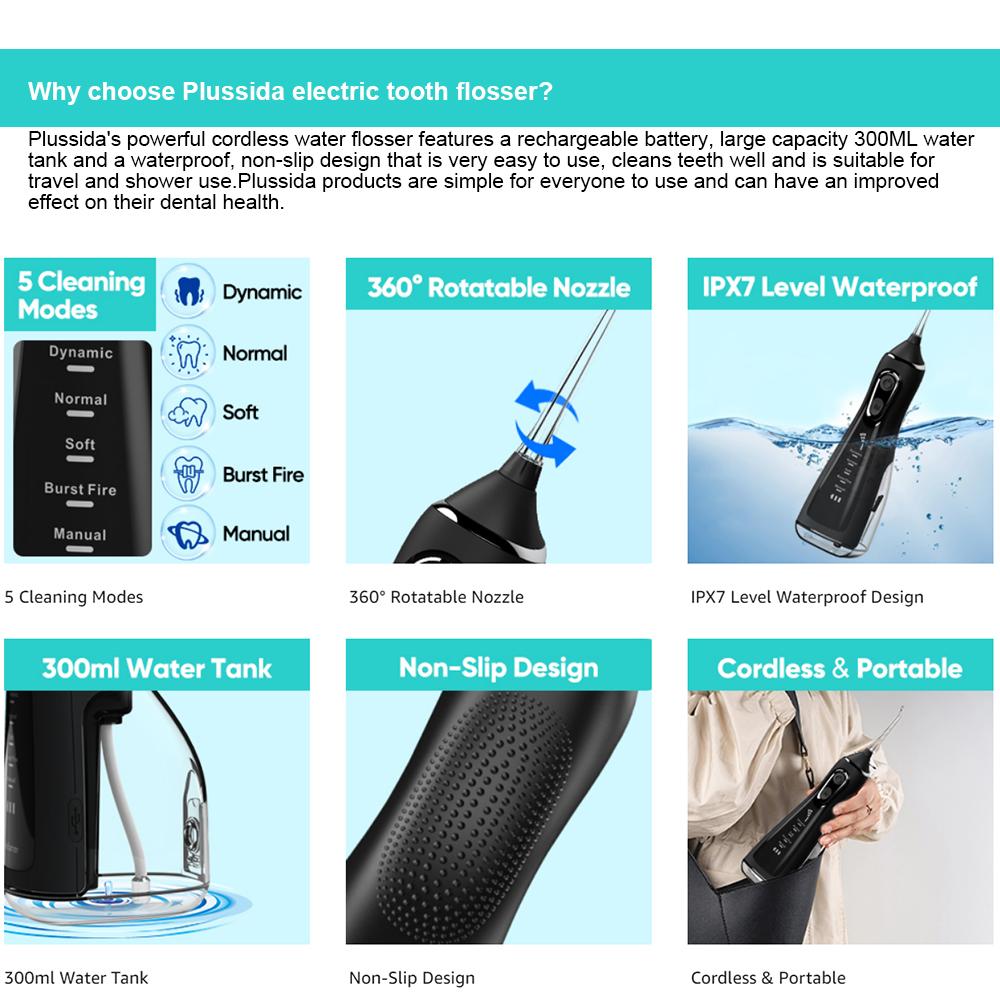 Why choose Plussida electric tooth flosser?

Plussida's powerful cordless water flosser features a rechargeable battery, large capacity 300ML water tank and a waterproof, non-slip design that is very easy to use, cleans teeth well and is suitable for travel and shower use.Plussida products are simple for everyone to use and can have an improved effect on their dental health.

5 Cleaning Modes

Dynamic
Normal
Soft
Burst Fire
Manual

Dynamic
Normal
Soft
Burst Fire
Manual

5 Cleaning Modes

360° Rotatable Nozzle

360° Rotatable Nozzle

IPX7 Level Waterproof

IPX7 Level Waterproof Design

300ml Water Tank

300ml Water Tank

Non-Slip Design

Non-Slip Design

Cordless & Portable

Cordless & Portable