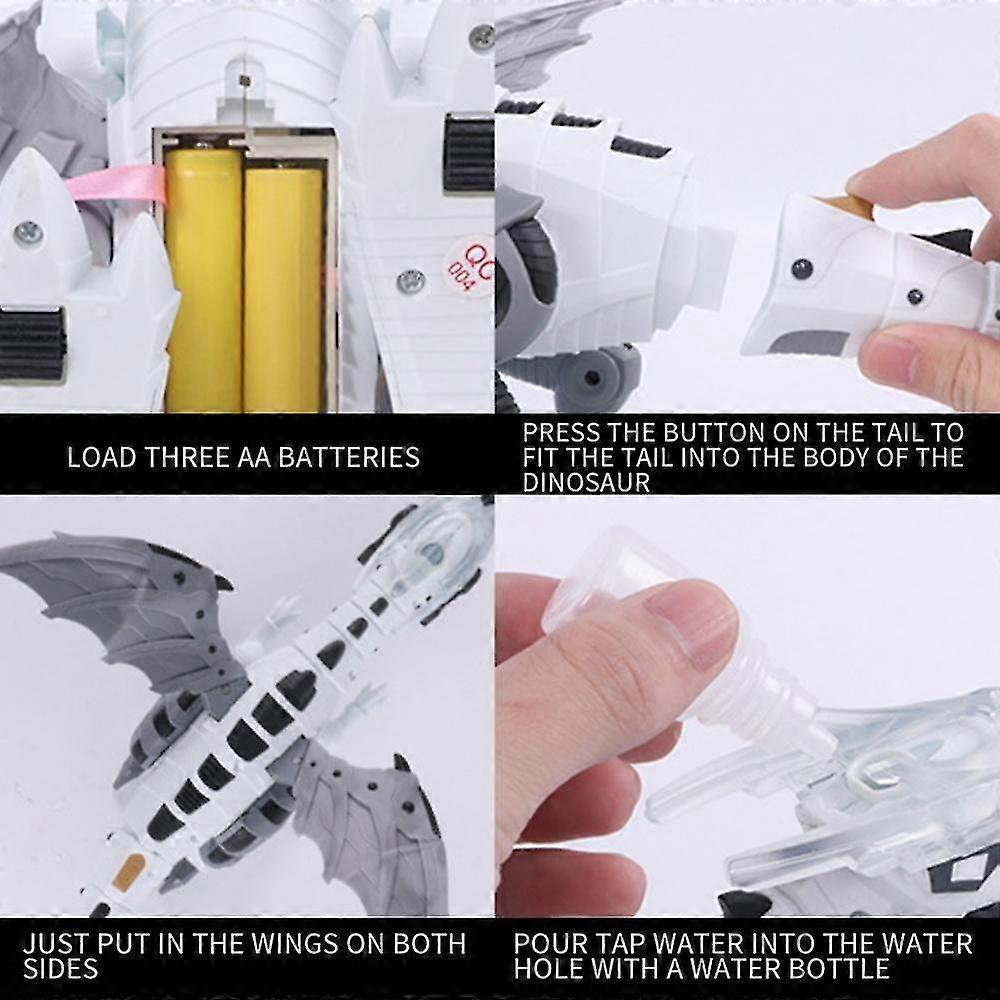 QC
004

LOAD THREE AA BATTERIES

PRESS THE BUTTON ON THE TAIL TO FIT THE TAIL INTO THE BODY OF THE DINOSAUR

JUST PUT IN THE WINGS ON BOTH SIDES

POUR TAP WATER INTO THE WATER HOLE WITH A WATER BOTTLE