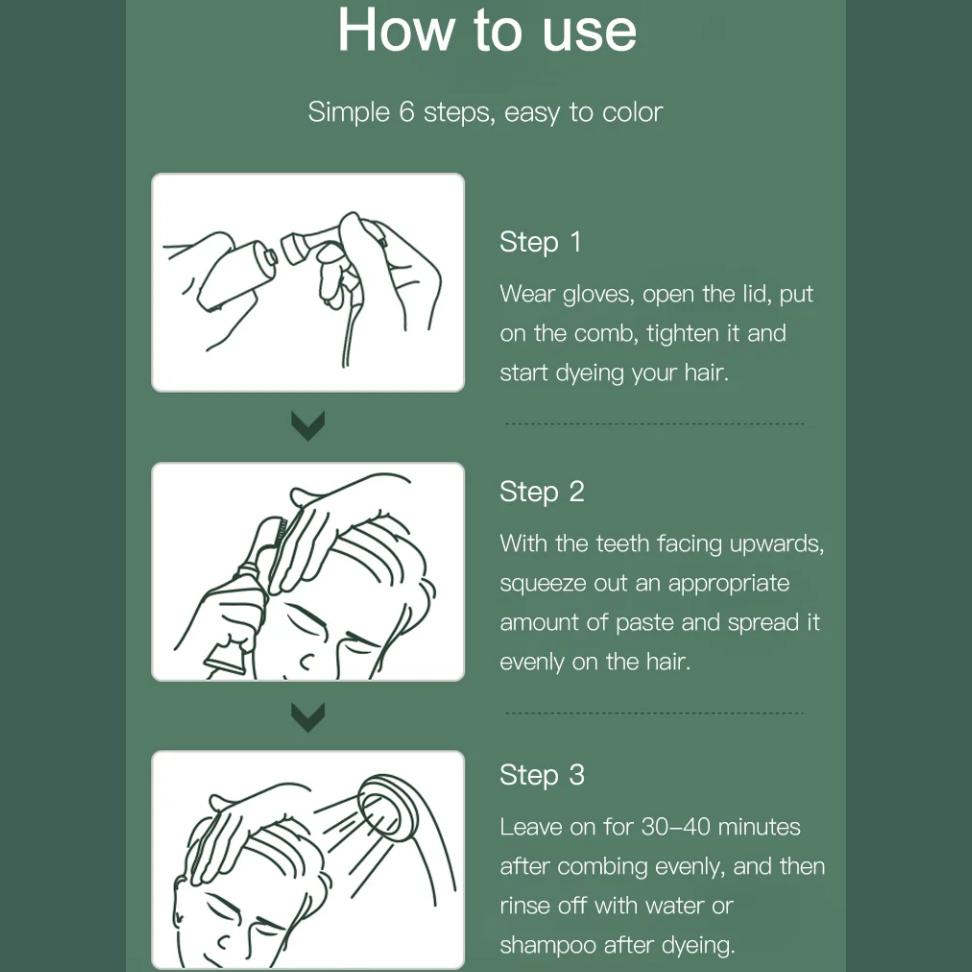 How to use

Simple 6 steps, easy to color

Step 1

Wear gloves, open the lid, put on the comb, tighten it and start dyeing your hair.

Step 2

With the teeth facing upwards, squeeze out an appropriate amount of paste and spread it evenly on the hair.

Step 3

Leave on for 30–40 minutes after combing evenly, and then rinse off with water or shampoo after dyeing.