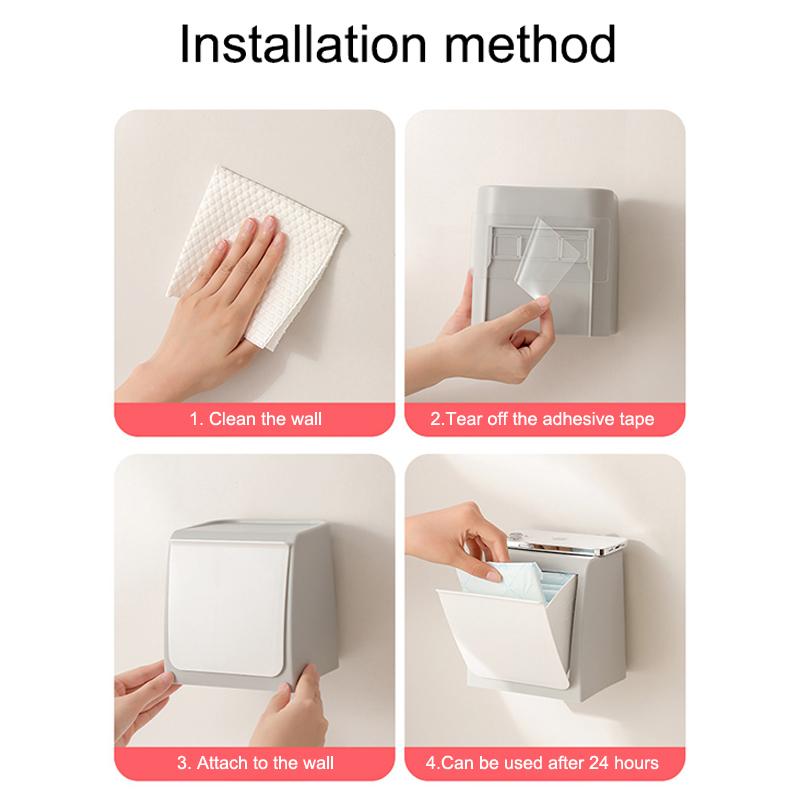 Installation method

1. Clean the wall

2.Tear off the adhesive tape

3. Attach to the wall

4.Can be used after 24 hours