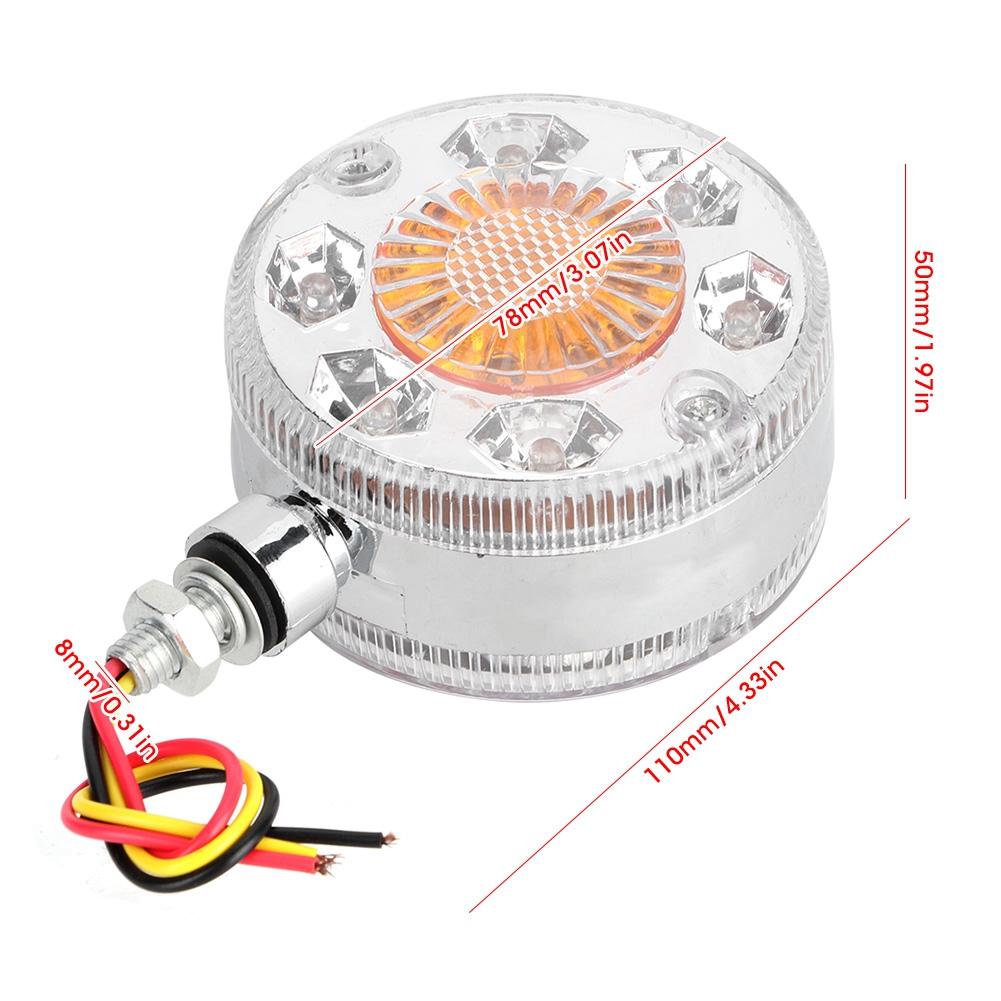 78mm/3.07in

50mm/1.97in

8mm/0.31in

110mm/4.33in