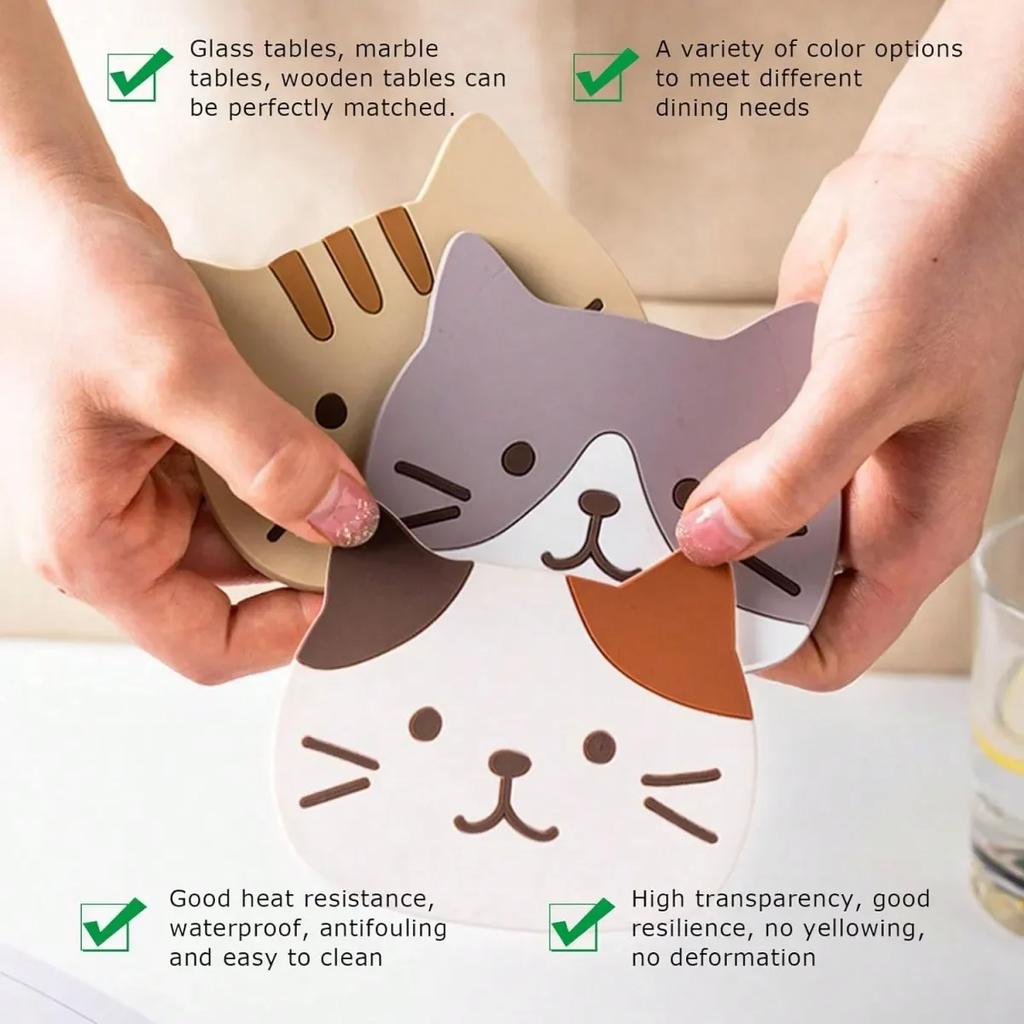 Glass tables, marble tables, wooden tables can be perfectly matched.

A variety of color options to meet different dining needs

Good heat resistance, waterproof, antifouling and easy to clean

High transparency, good resilience, no yellowing, no deformation