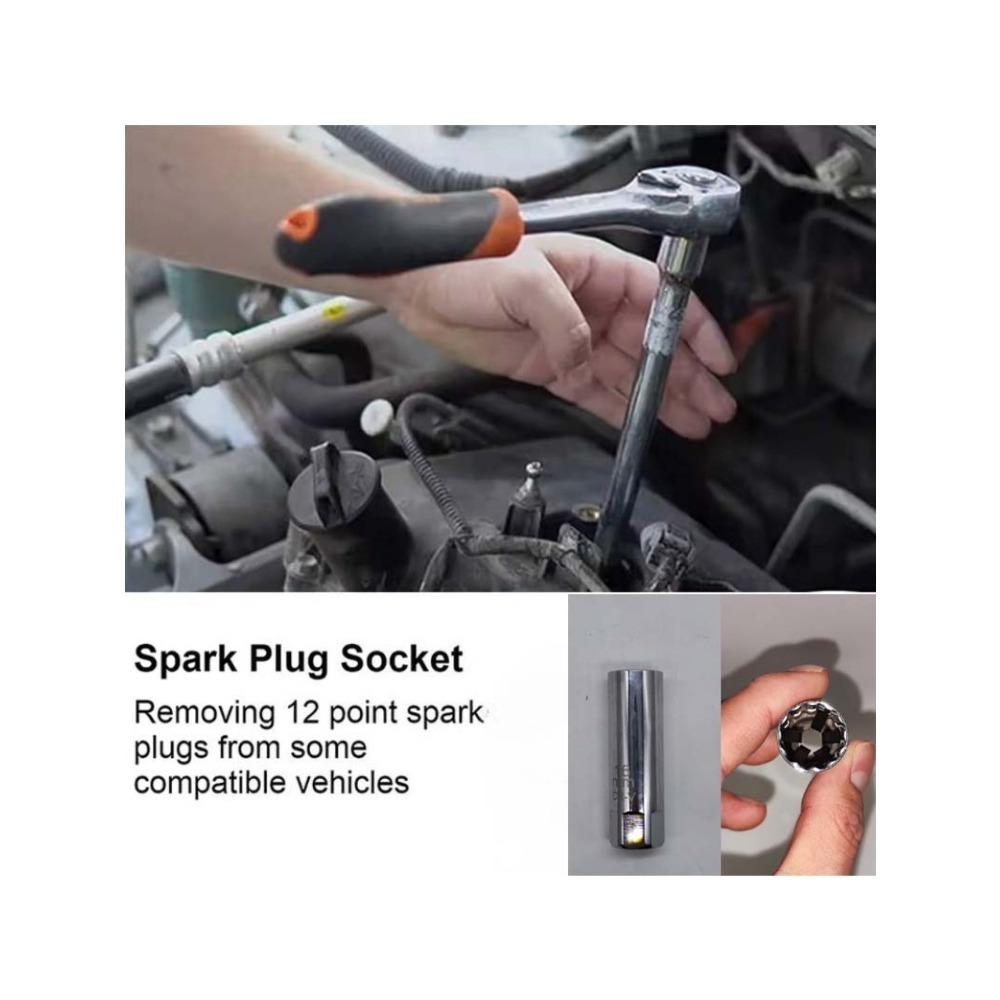 Spark Plug Socket

Removing 12 point spark plugs from some compatible vehicles