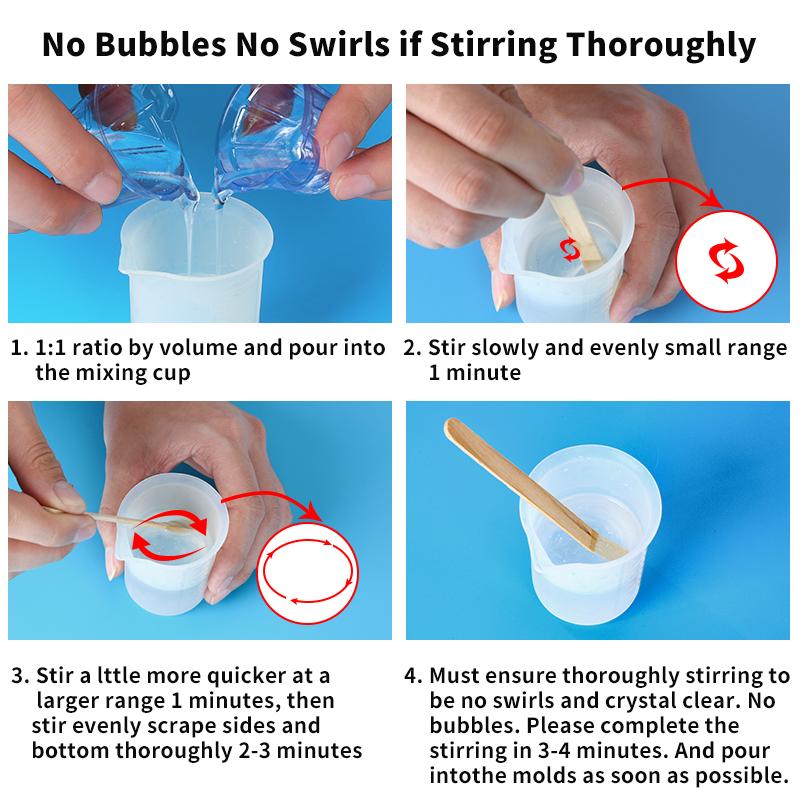 No Bubbles No Swirls if Stirring Thoroughly

1. 1:1 ratio by volume and pour into the mixing cup

2. Stir slowly and evenly small range 1 minute

3. Stir a lttle more quicker at a larger range 1 minutes, then stir evenly scrape sides and bottom thoroughly 2-3 minutes

4. Must ensure thoroughly stirring to be no swirls and crystal clear. No bubbles. Please complete the stirring in 3-4 minutes. And pour intothe molds as soon as possible.