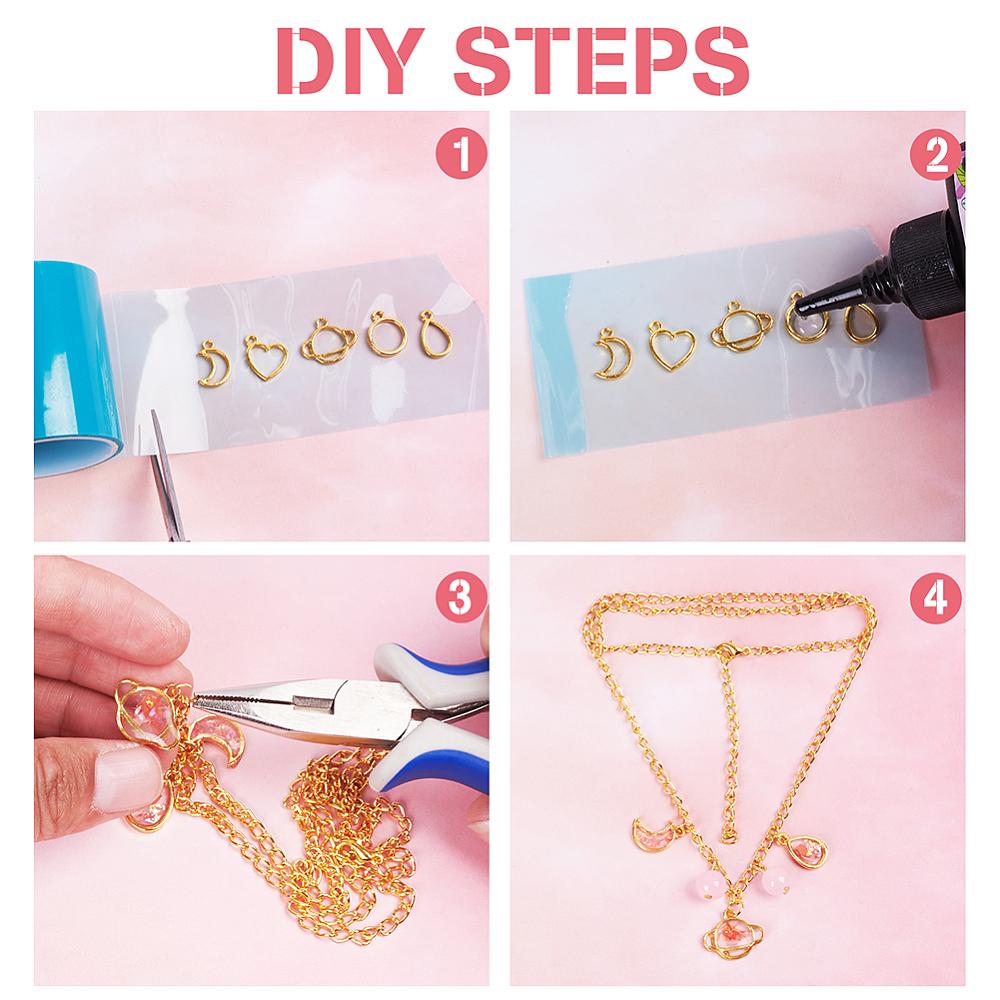 DIY STEPS

1

2

3

4