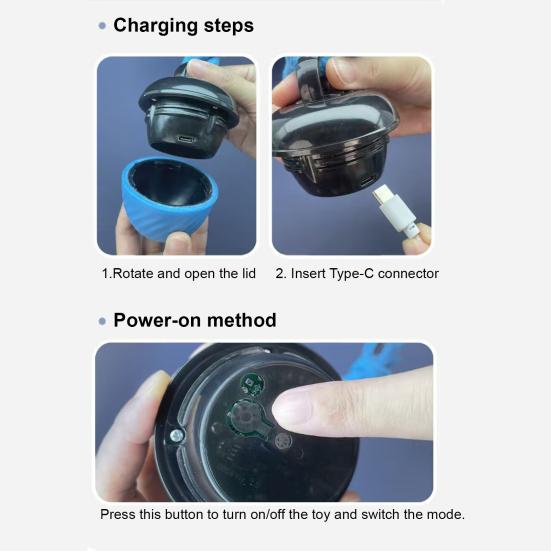 Charging steps

1.Rotate and open the lid

2. Insert Type-C connector

Power-on method

Press this button to turn on/off the toy and switch the mode.