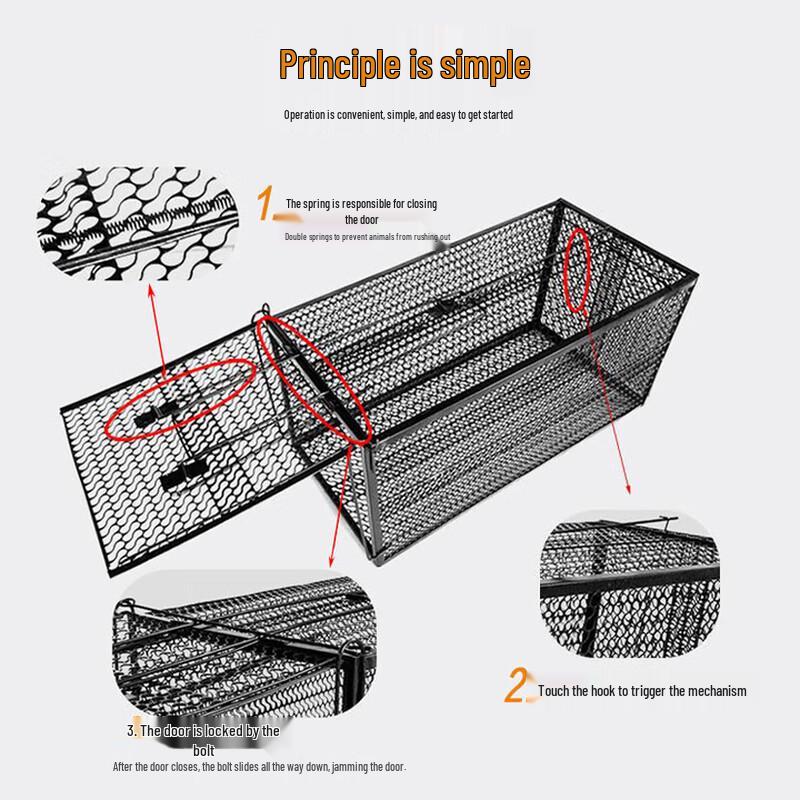 Principle is simple

Operation is convenient, simple, and easy to get started

1. The spring is responsible for closing the door

Double springs to prevent animals from rushing out

2. Touch the hook to trigger the mechanism

3. The door is locked by the bolt

After the door closes, the bolt slides all the way down, jamming the door.