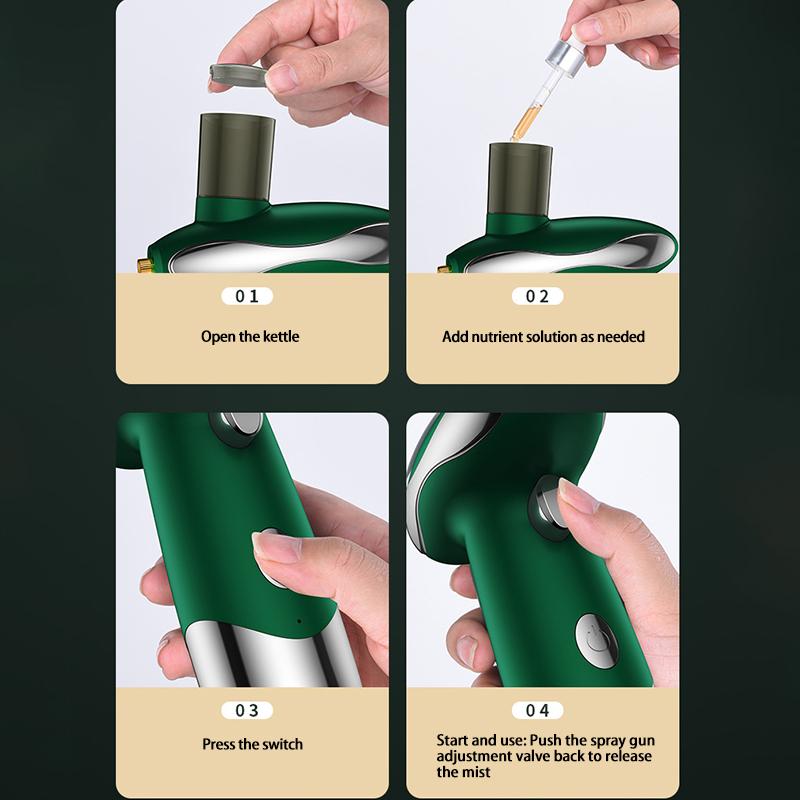 01

Open the kettle

02

Add nutrient solution as needed

03

Press the switch

04

Start and use: Push the spray gun adjustment valve back to release the mist