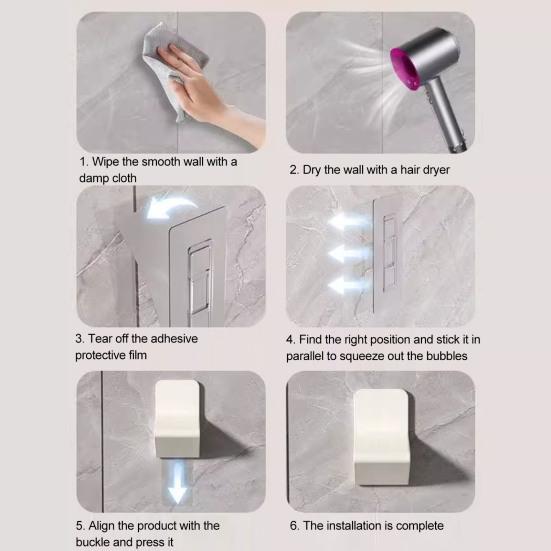 1. Wipe the smooth wall with a damp cloth

2. Dry the wall with a hair dryer

3. Tear off the adhesive protective film

4. Find the right position and stick it in parallel to squeeze out the bubbles

5. Align the product with the buckle and press it

6. The installation is complete